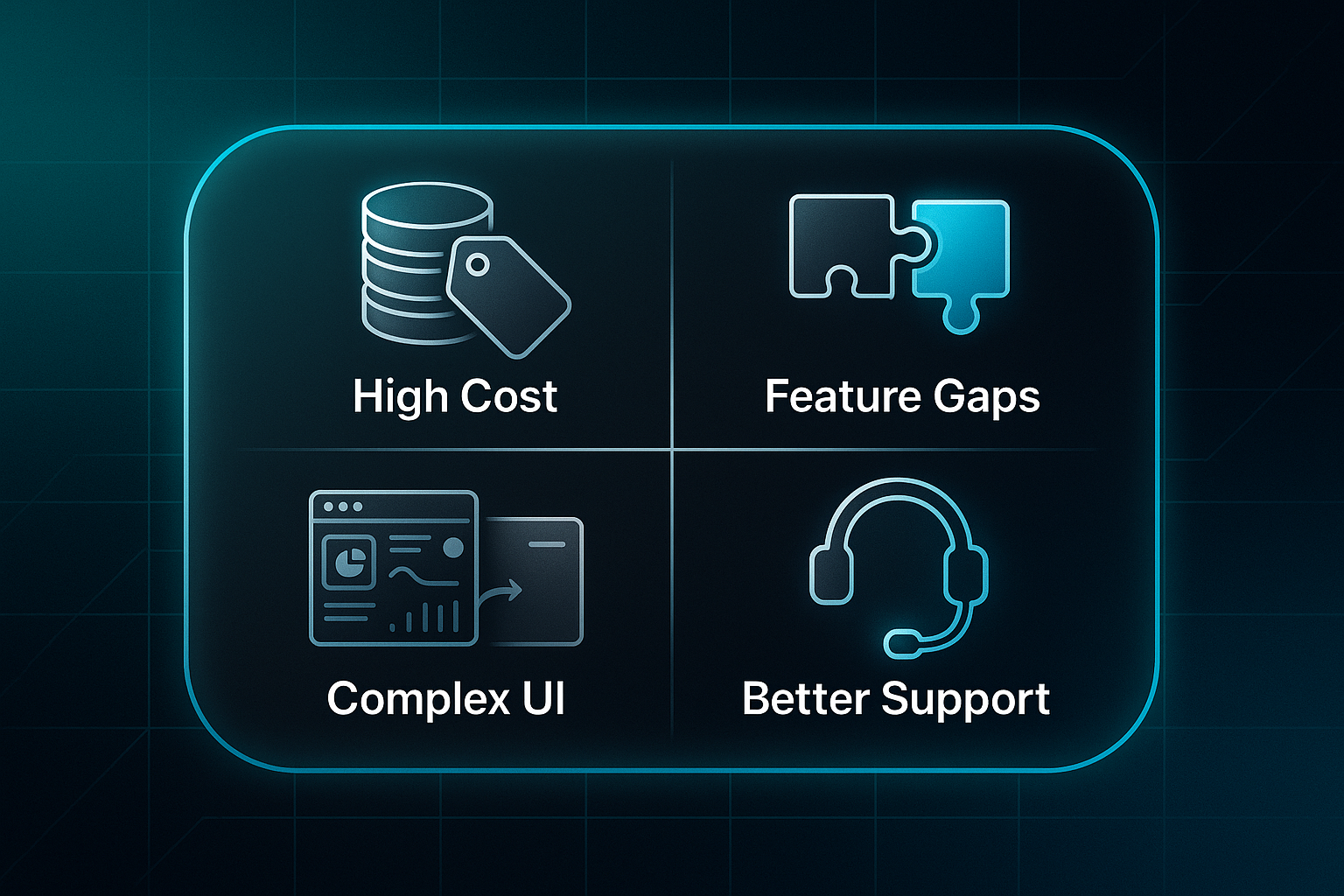 High Cost

Feature Gaps

Complex UI

Better Support