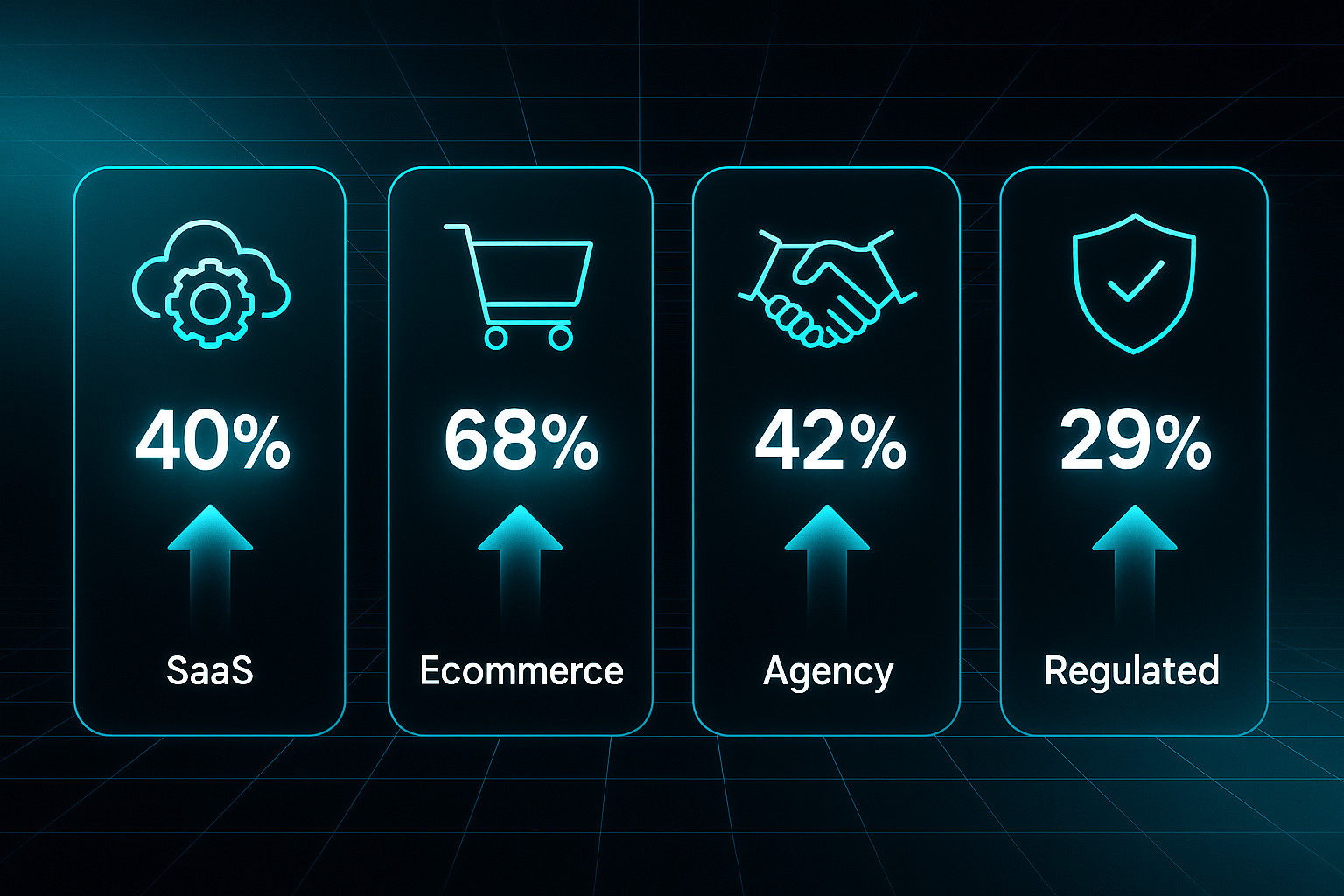 40%

SaaS

68%

Ecommerce

42%

Agency

29%

Regulated