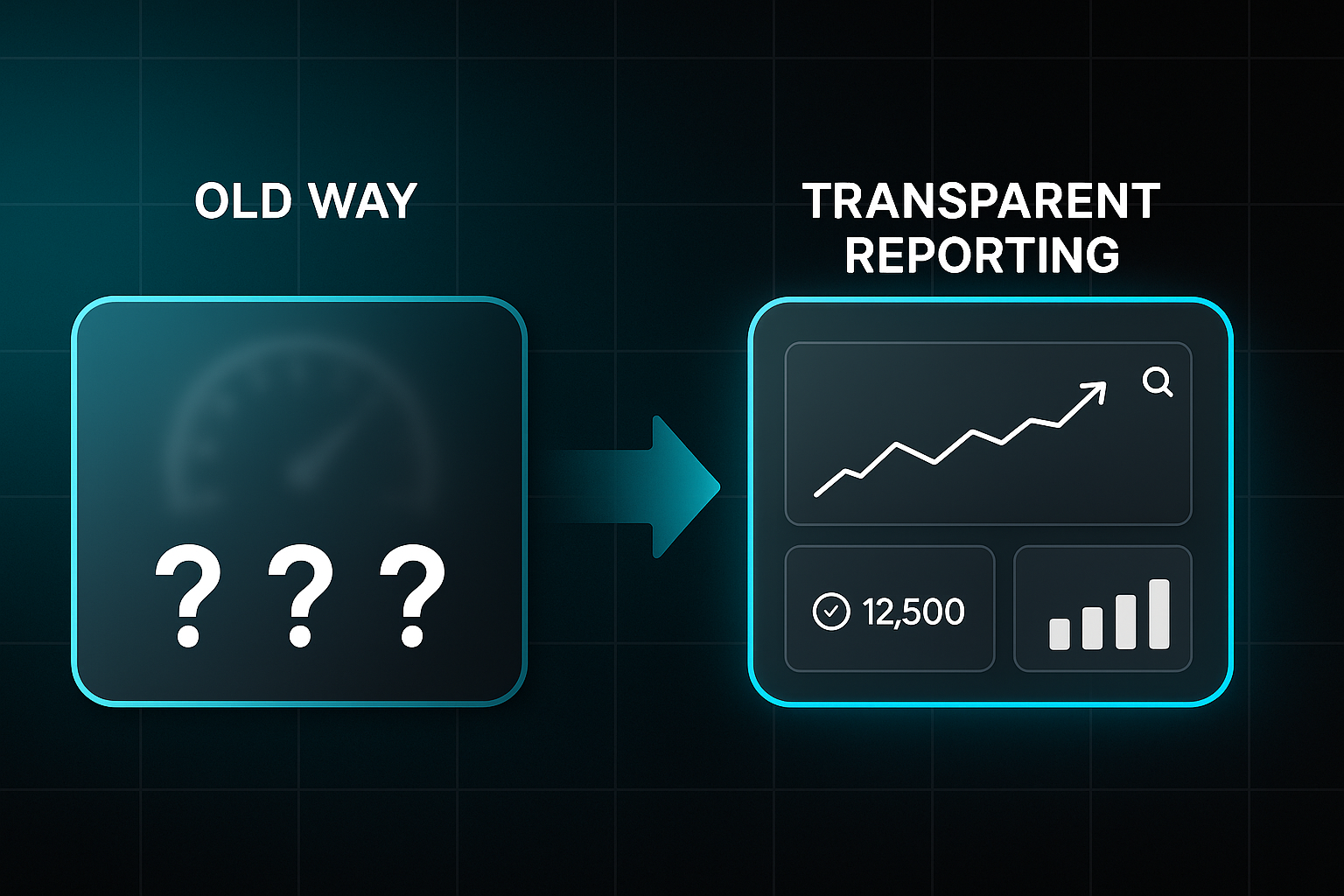 OLD WAY

? ? ?

TRANSPARENT REPORTING

12,500