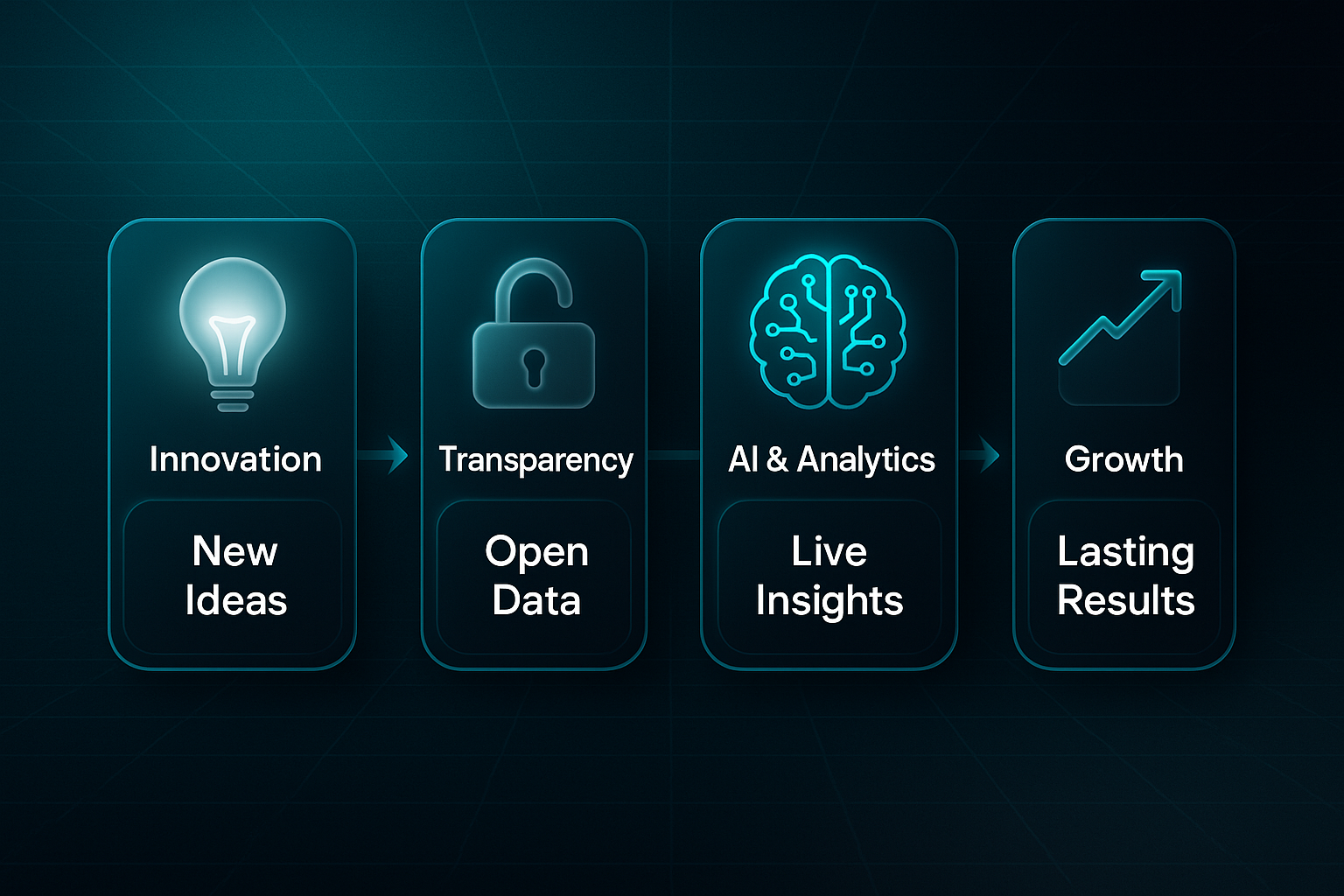 Innovation

New Ideas

Transparency

Open Data

AI & Analytics

Live Insights

Growth

Lasting Results