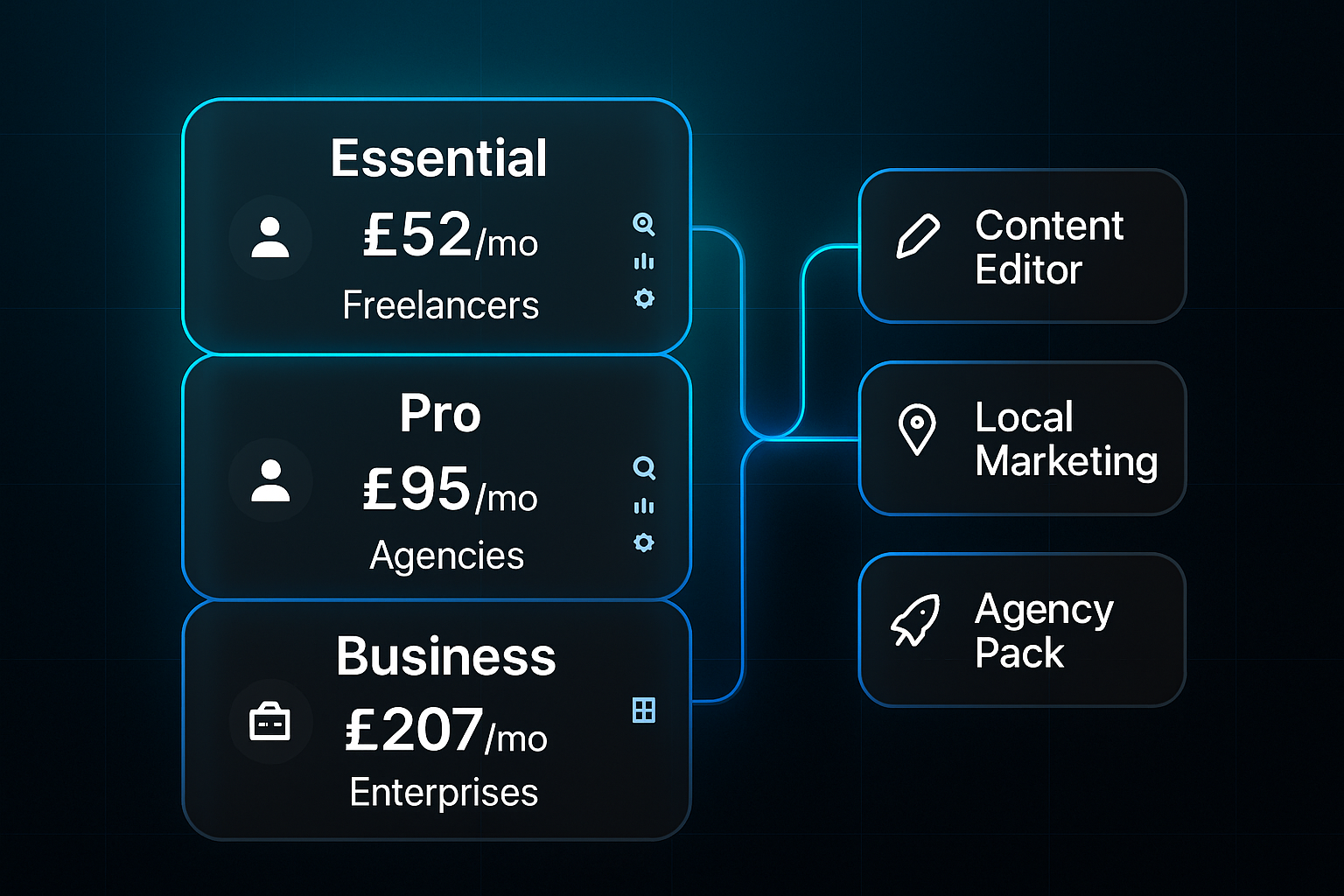 Essential
£52/mo
Freelancers

Pro
£95/mo
Agencies

Business
£207/mo
Enterprises

Content Editor

Local Marketing

Agency Pack