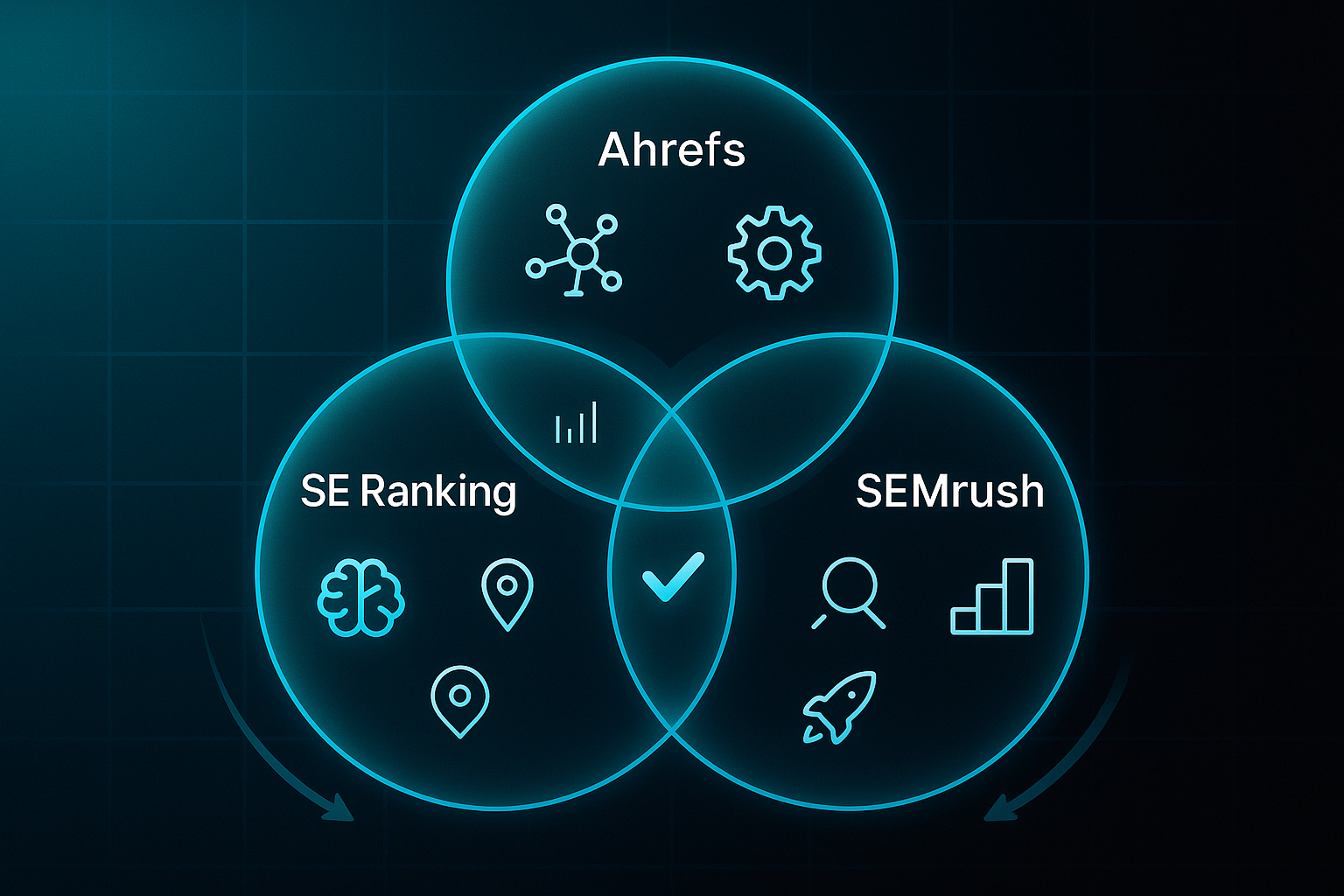 Ahrefs

SE Ranking

SEMrush