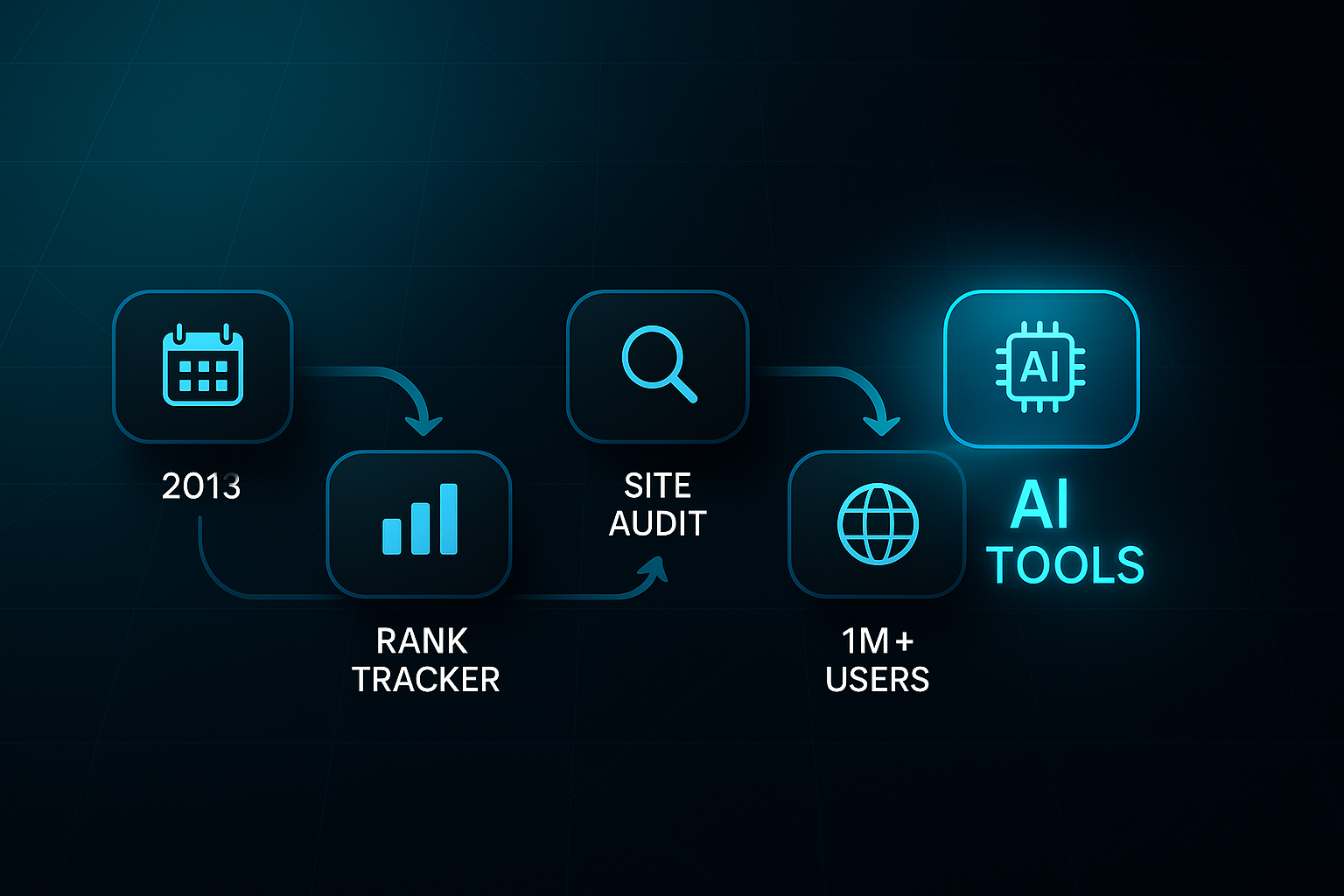 2013

RANK TRACKER

SITE AUDIT

1M+ USERS

AI

AI TOOLS