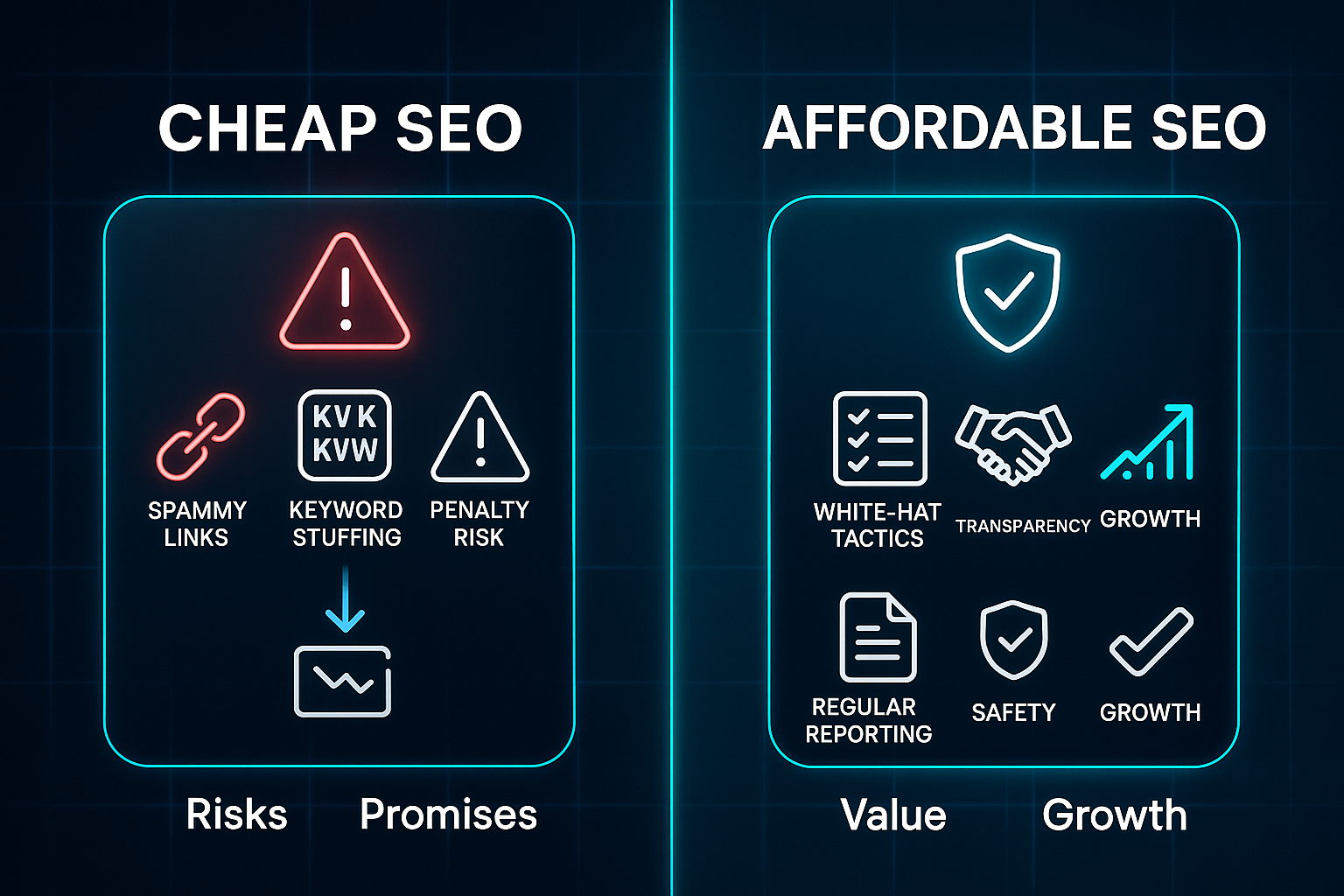 CHEAP SEO

KVK
KVW

SPAMMY LINKS

KEYWORD STUFFING

PENALTY RISK

Risks Promises

AFFORDABLE SEO

WHITE-HAT TACTICS

TRANSPARENCY

GROWTH

REGULAR REPORTING

SAFETY

GROWTH

Value Growth