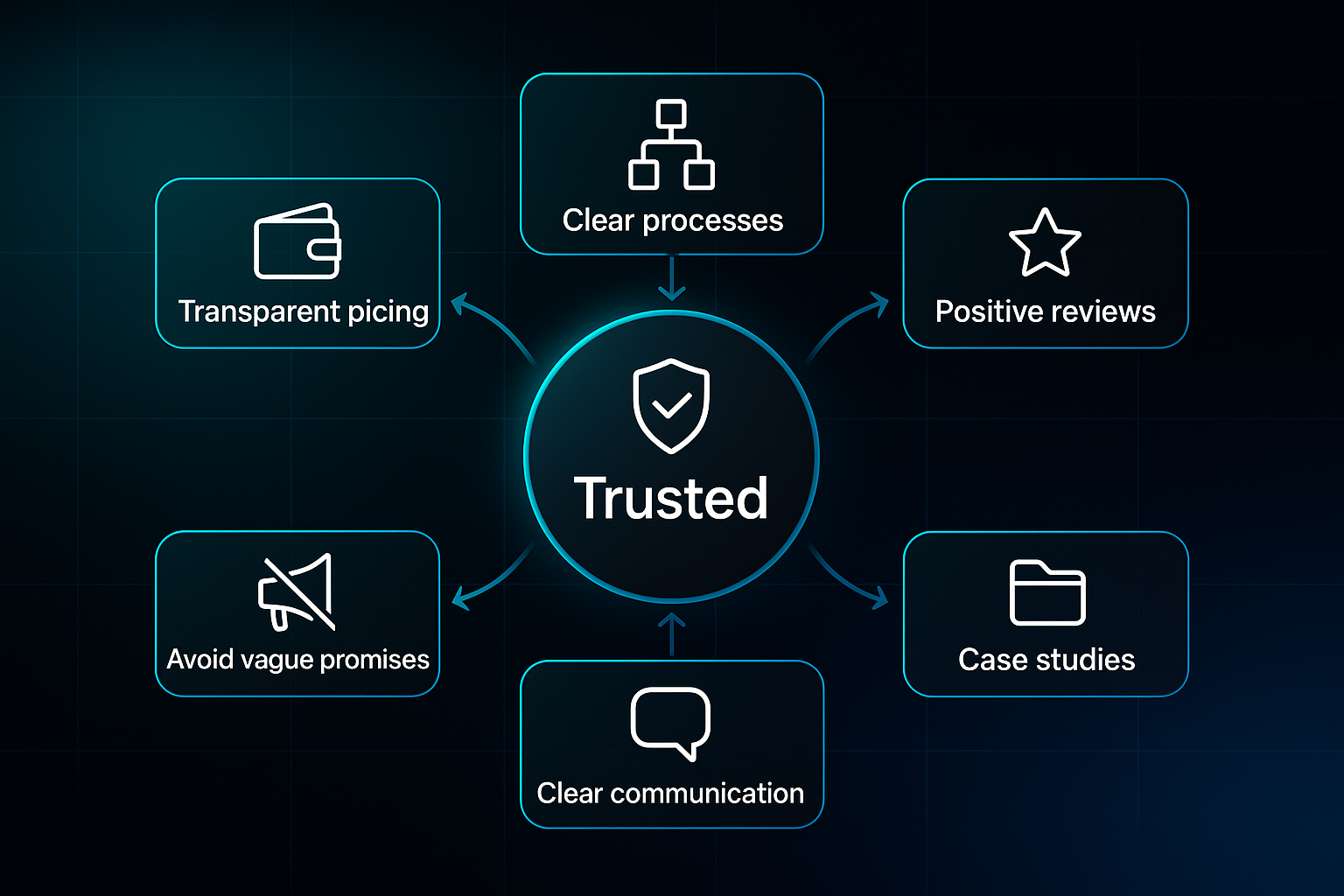 Clear processes

Transparent picing

Positive reviews

Trusted

Avoid vague promises

Case studies

Clear communication