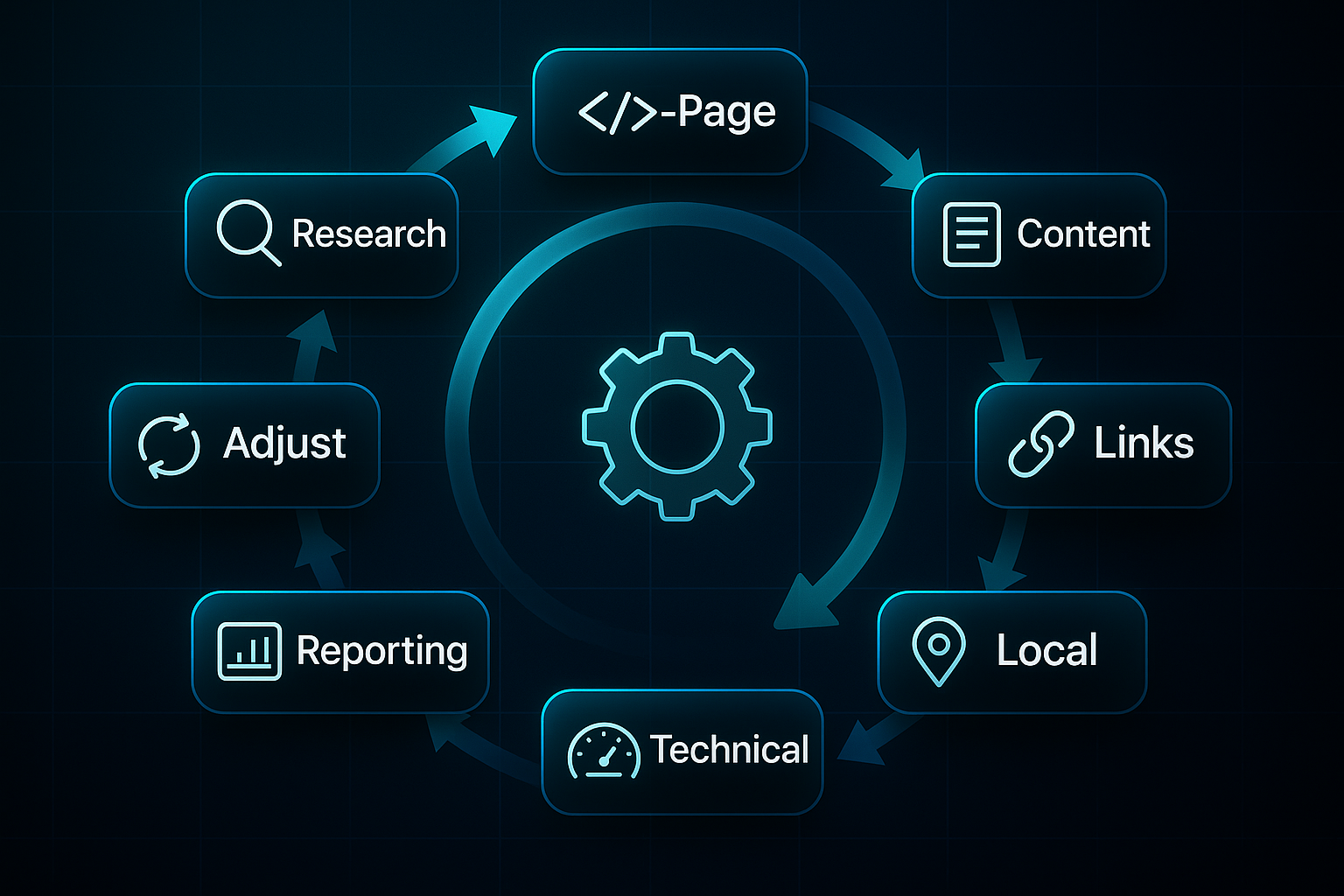 </>-Page

Content

Links

Local

Technical

Reporting

Adjust

Research