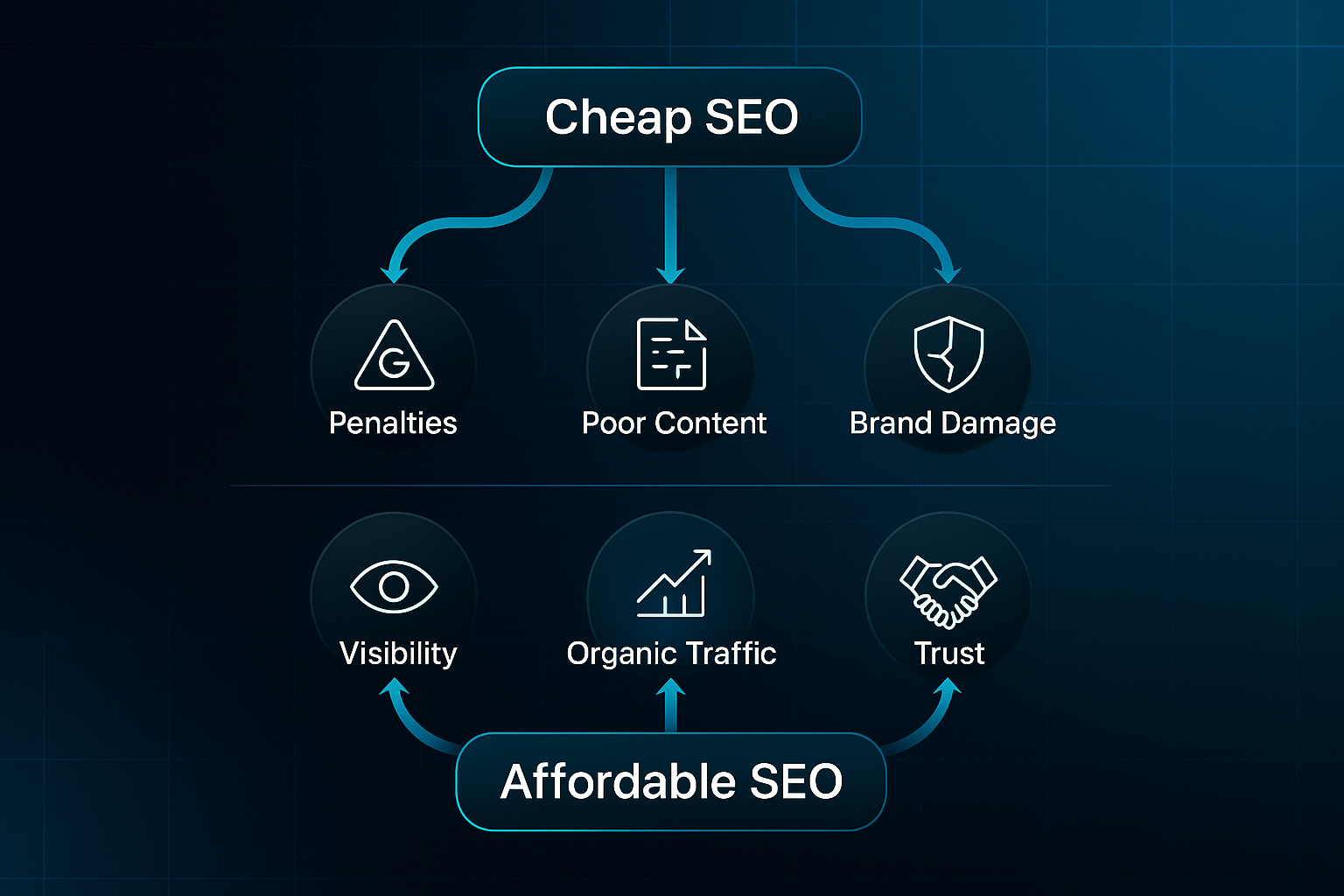 Cheap SEO

G

Penalties

Poor Content

Brand Damage

Visibility

Organic Traffic

Trust

Affordable SEO