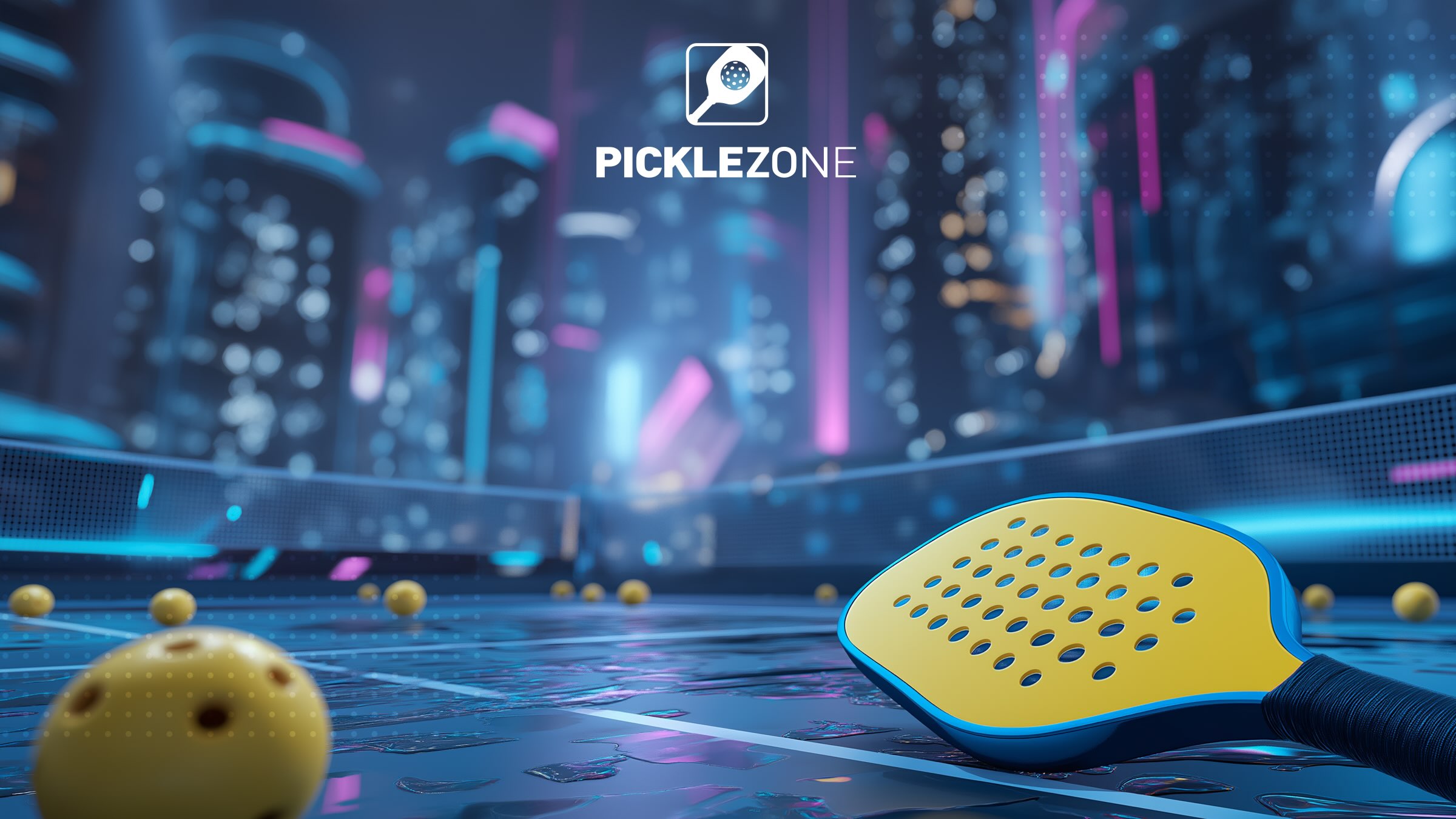 PICKLEZONE