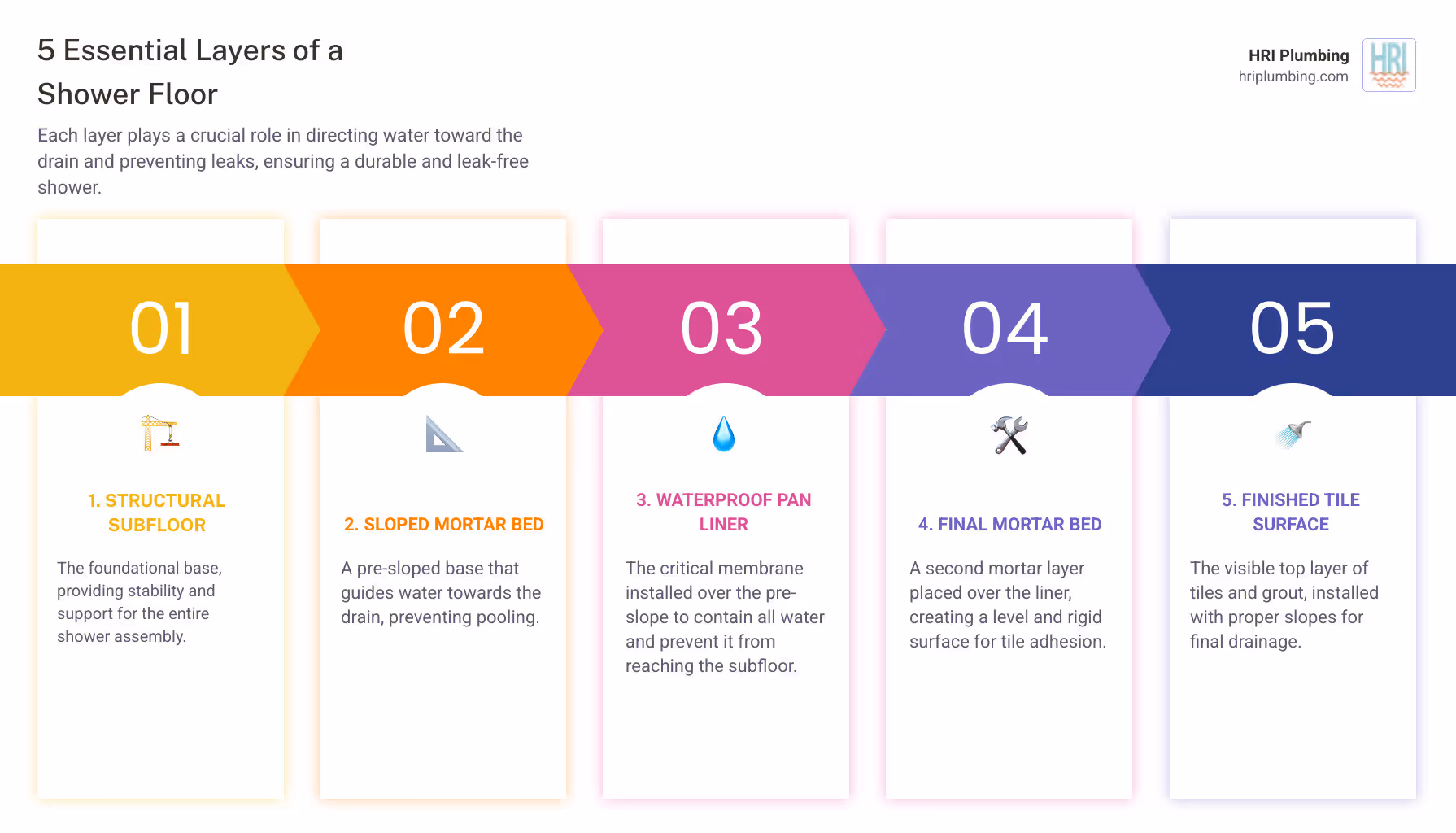 5 Essential Layers of a Shower Floor

Each layer plays a crucial role in directing water toward the drain and preventing leaks, ensuring a durable and leak-free shower.

HRI Plumbing
hriplumbing.com

HRI

01

1. STRUCTURAL SUBFLOOR

The foundational base, providing stability and support for the entire shower assembly.

02

2. SLOPED MORTAR BED

A pre-sloped base that guides water towards the drain, preventing pooling.

03

3. WATERPROOF PAN LINER

The critical membrane installed over the pre-slope to contain all water and prevent it from reaching the subfloor.

04

4. FINAL MORTAR BED

A second mortar layer placed over the liner, creating a level and rigid surface for tile adhesion.

05

5. FINISHED TILE SURFACE

The visible top layer of tiles and grout, installed with proper slopes for final drainage.