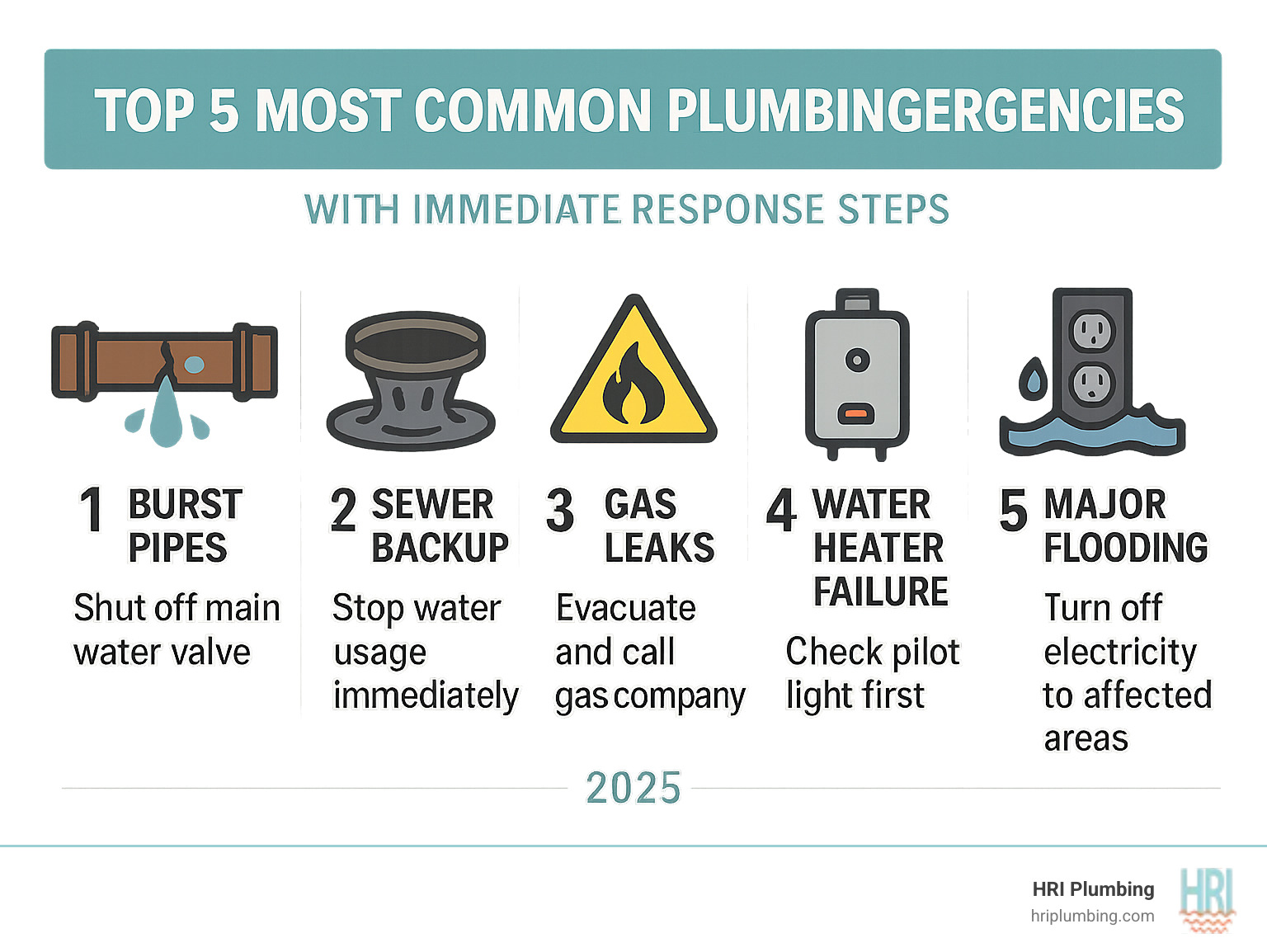 TOP 5 MOST COMMON PLUMBINGERGENCIES

WITH IMMEDIATE RESPONSE STEPS

1 BURST PIPES

Shut off main water valve

2 SEWER BACKUP

Stop water usage immediately

3 GAS LEAKS

Evacuate and call gas company

4 WATER HEATER FAILURE

Check pilot light first

5 MAJOR FLOODING

Turn off electricity to affected areas

2025

HRI Plumbing
hriplumbing.com

HRI