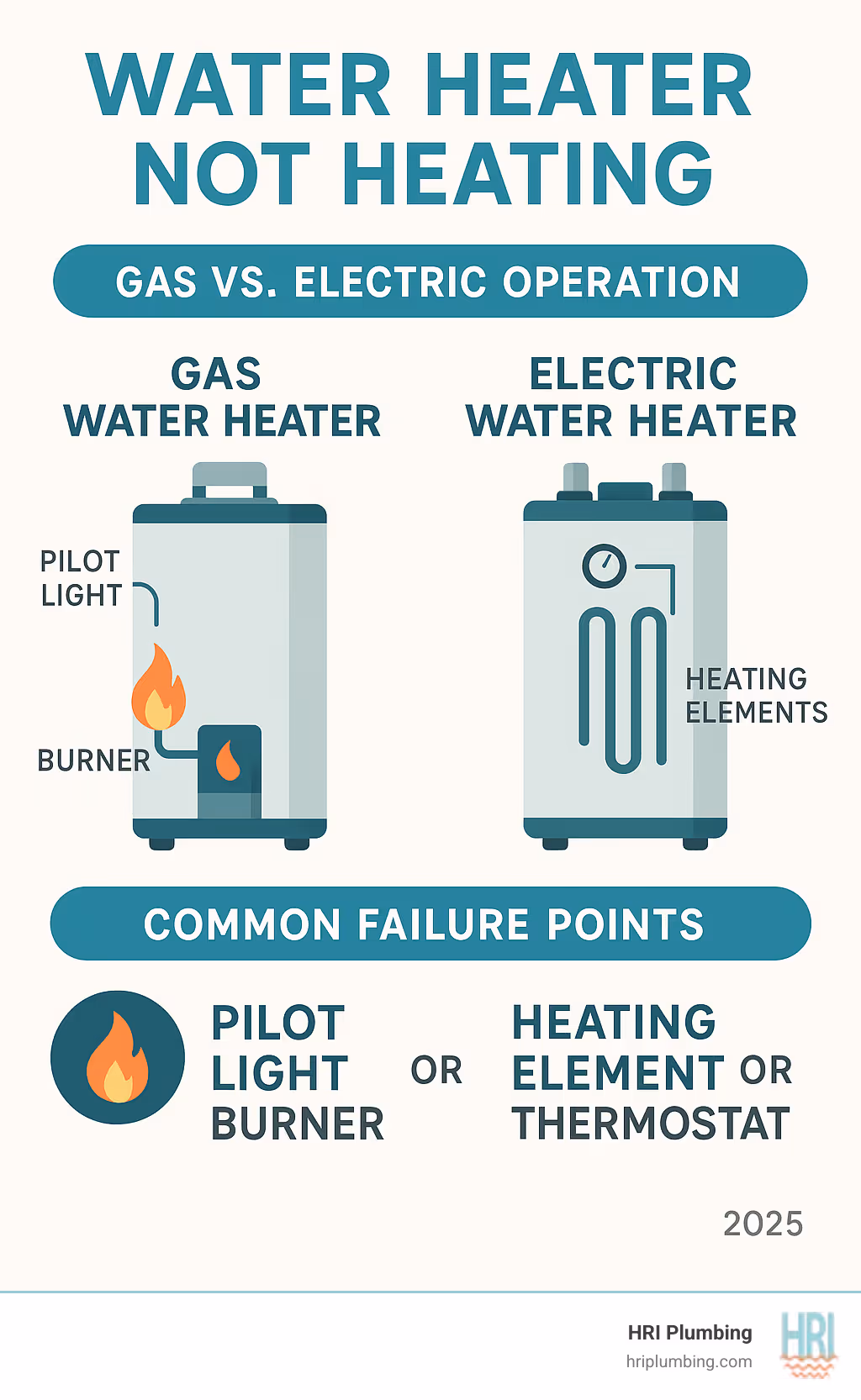 WATER HEATER NOT HEATING

GAS VS. ELECTRIC OPERATION

GAS WATER HEATER

PILOT LIGHT

BURNER

ELECTRIC WATER HEATER

HEATING ELEMENTS

COMMON FAILURE POINTS

PILOT LIGHT BURNER

OR

HEATING ELEMENT OR THERMOSTAT

2025

HRI Plumbing
hriplumbing.com

HRI