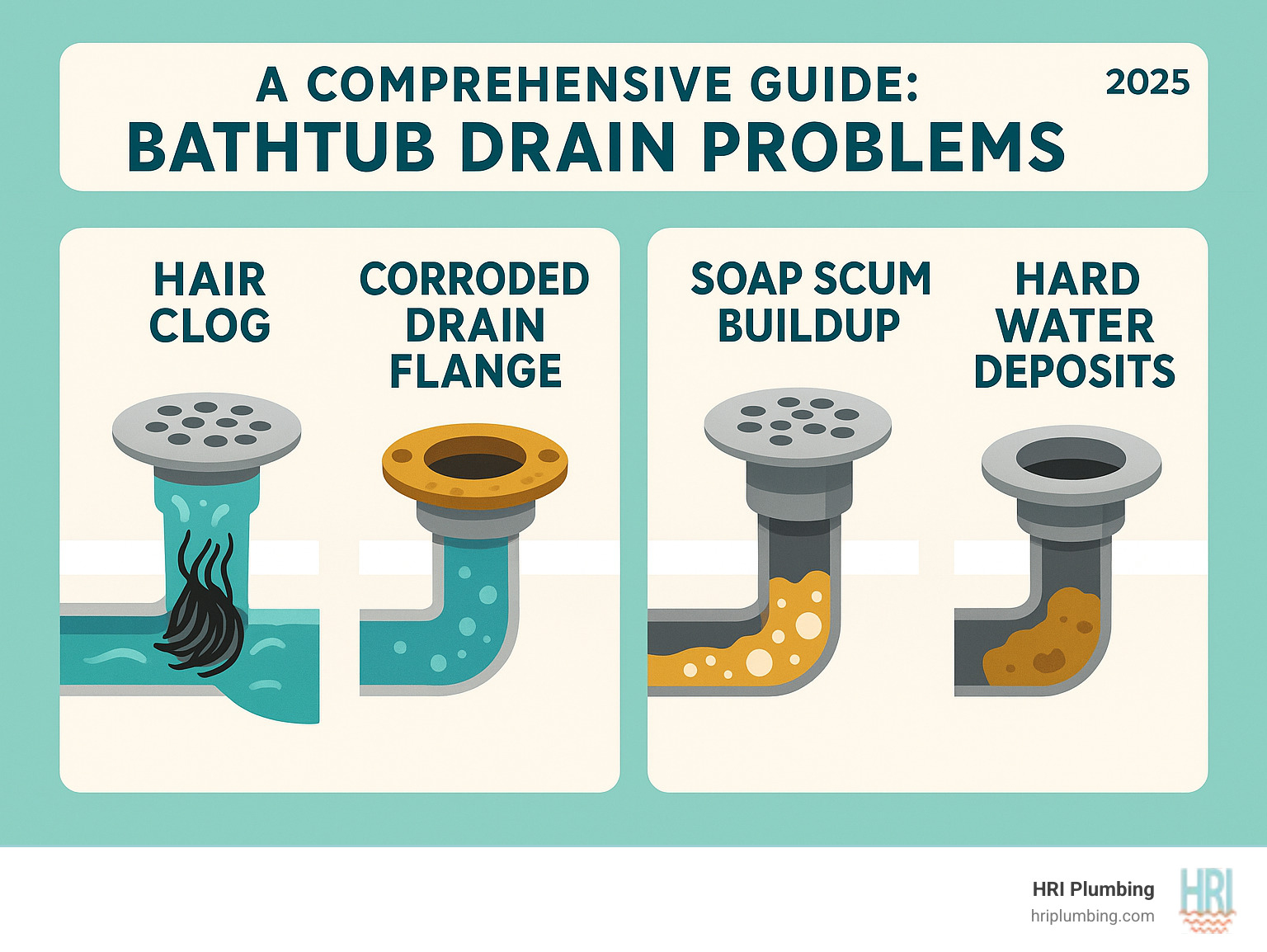 A COMPREHENSIVE GUIDE:
BATHTUB DRAIN PROBLEMS

2025

HAIR CLOG

CORRODED DRAIN FLANGE

SOAP SCUM BUILDUP

HARD WATER DEPOSITS

HRI Plumbing
hriplumbing.com

HRI