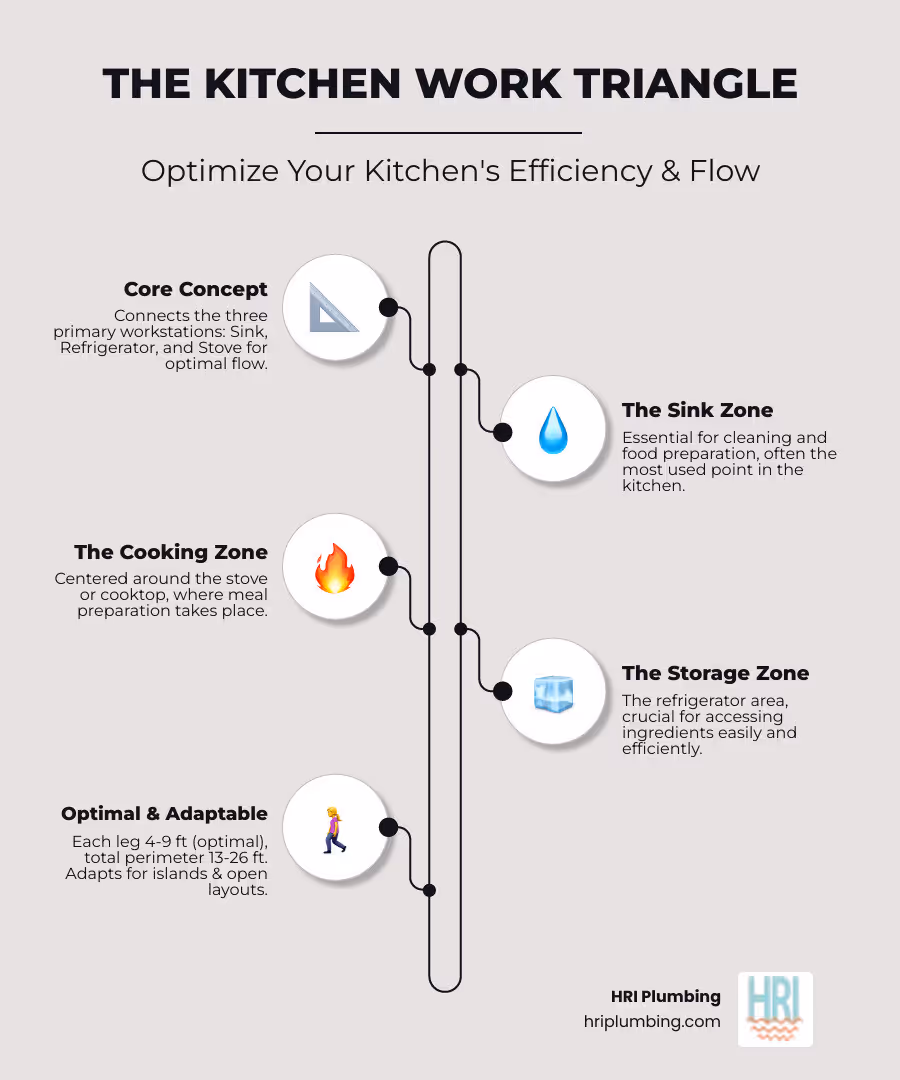 THE KITCHEN WORK TRIANGLE

Optimize Your Kitchen's Efficiency & Flow

Core Concept

Connects the three primary workstations: Sink, Refrigerator, and Stove for optimal flow.

The Sink Zone

Essential for cleaning and food preparation, often the most used point in the kitchen.

The Cooking Zone

Centered around the stove or cooktop, where meal preparation takes place.

The Storage Zone

The refrigerator area, crucial for accessing ingredients easily and efficiently.

Optimal & Adaptable

Each leg 4-9 ft (optimal), total perimeter 13-26 ft. Adapts for islands & open layouts.

HRI Plumbing
hriplumbing.com

HRI