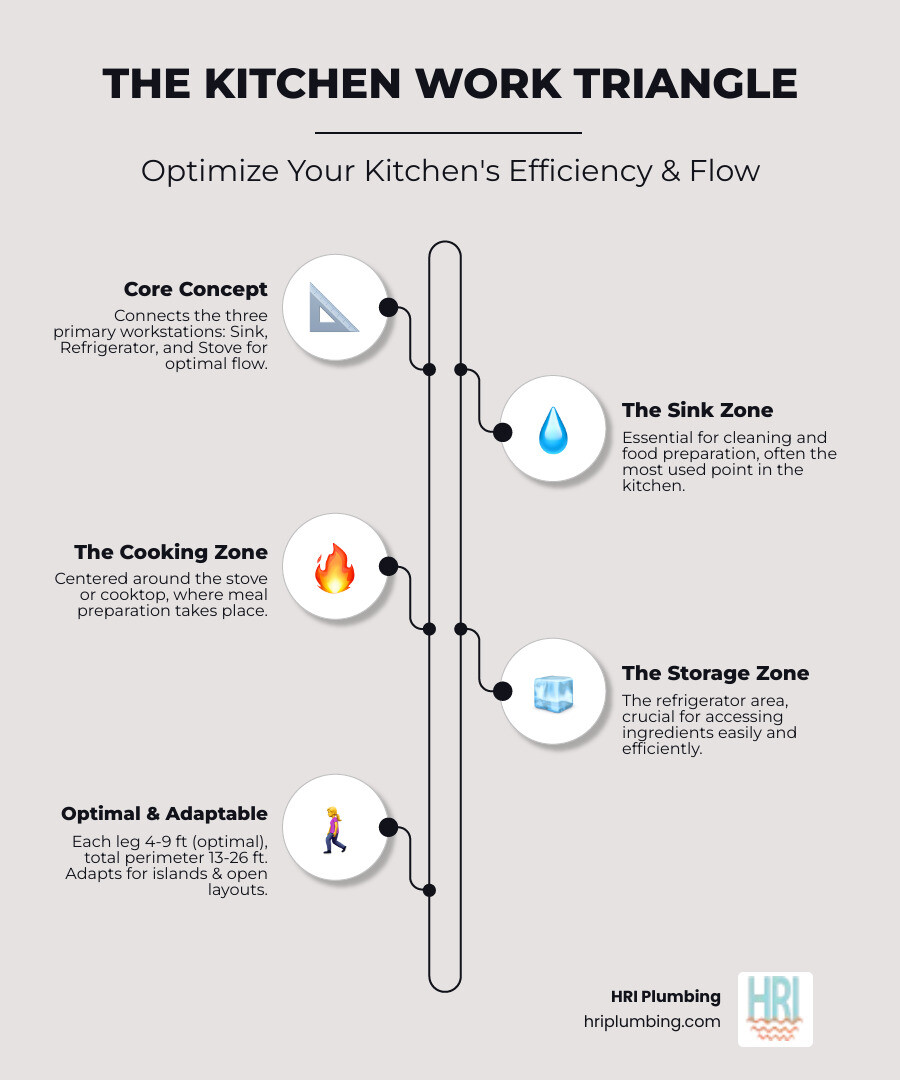 THE KITCHEN WORK TRIANGLE

Optimize Your Kitchen's Efficiency & Flow

Core Concept
Connects the three primary workstations: Sink, Refrigerator, and Stove for optimal flow.

The Sink Zone
Essential for cleaning and food preparation, often the most used point in the kitchen.

The Cooking Zone
Centered around the stove or cooktop, where meal preparation takes place.

The Storage Zone
The refrigerator area, crucial for accessing ingredients easily and efficiently.

Optimal & Adaptable
Each leg 4-9 ft (optimal), total perimeter 13-26 ft. Adapts for islands & open layouts.

HRI Plumbing
hriplumbing.com

HRI