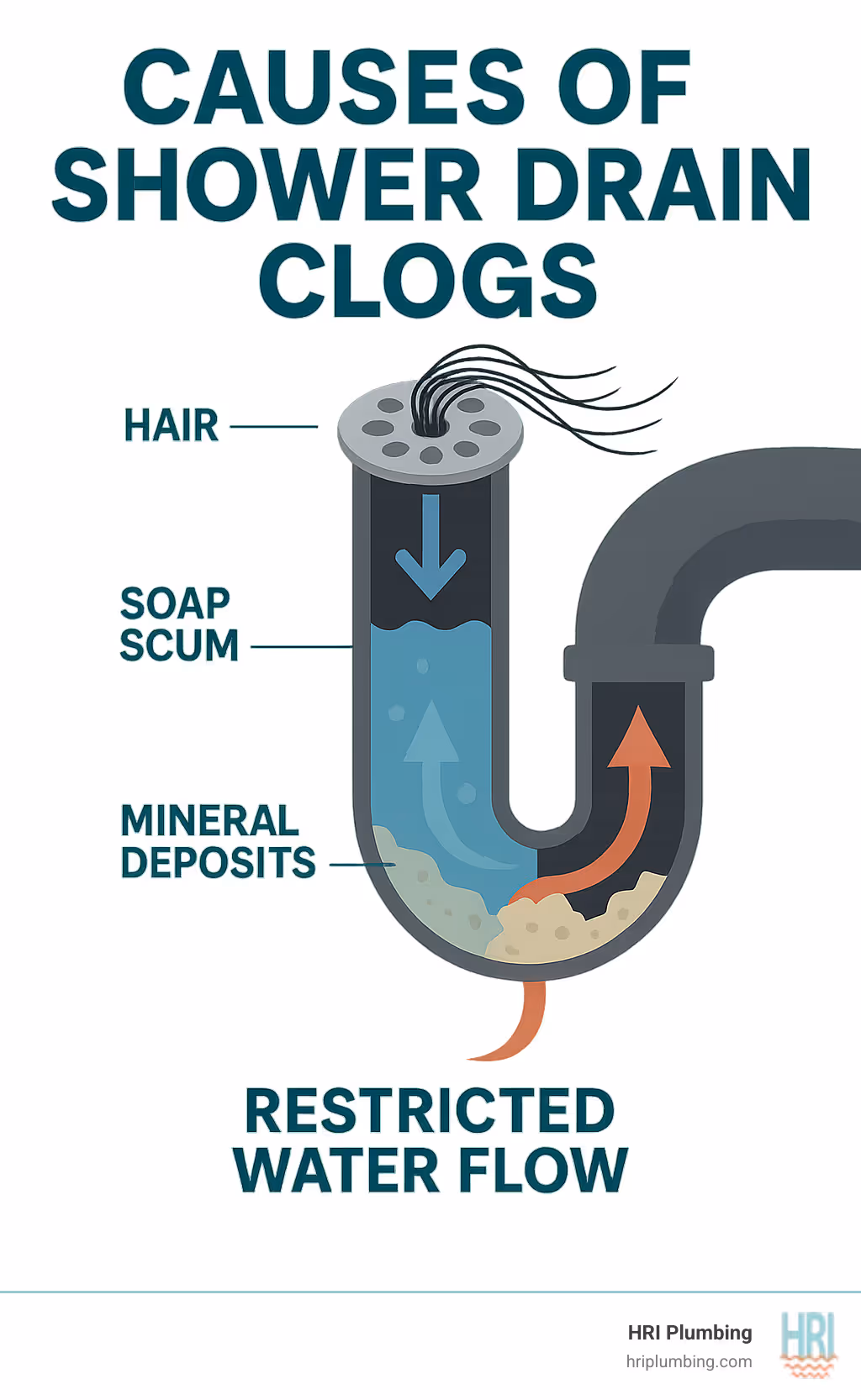 CAUSES OF SHOWER DRAIN CLOGS

HAIR

SOAP SCUM

MINERAL DEPOSITS

RESTRICTED WATER FLOW

HRI Plumbing
hriplumbing.com

HRI