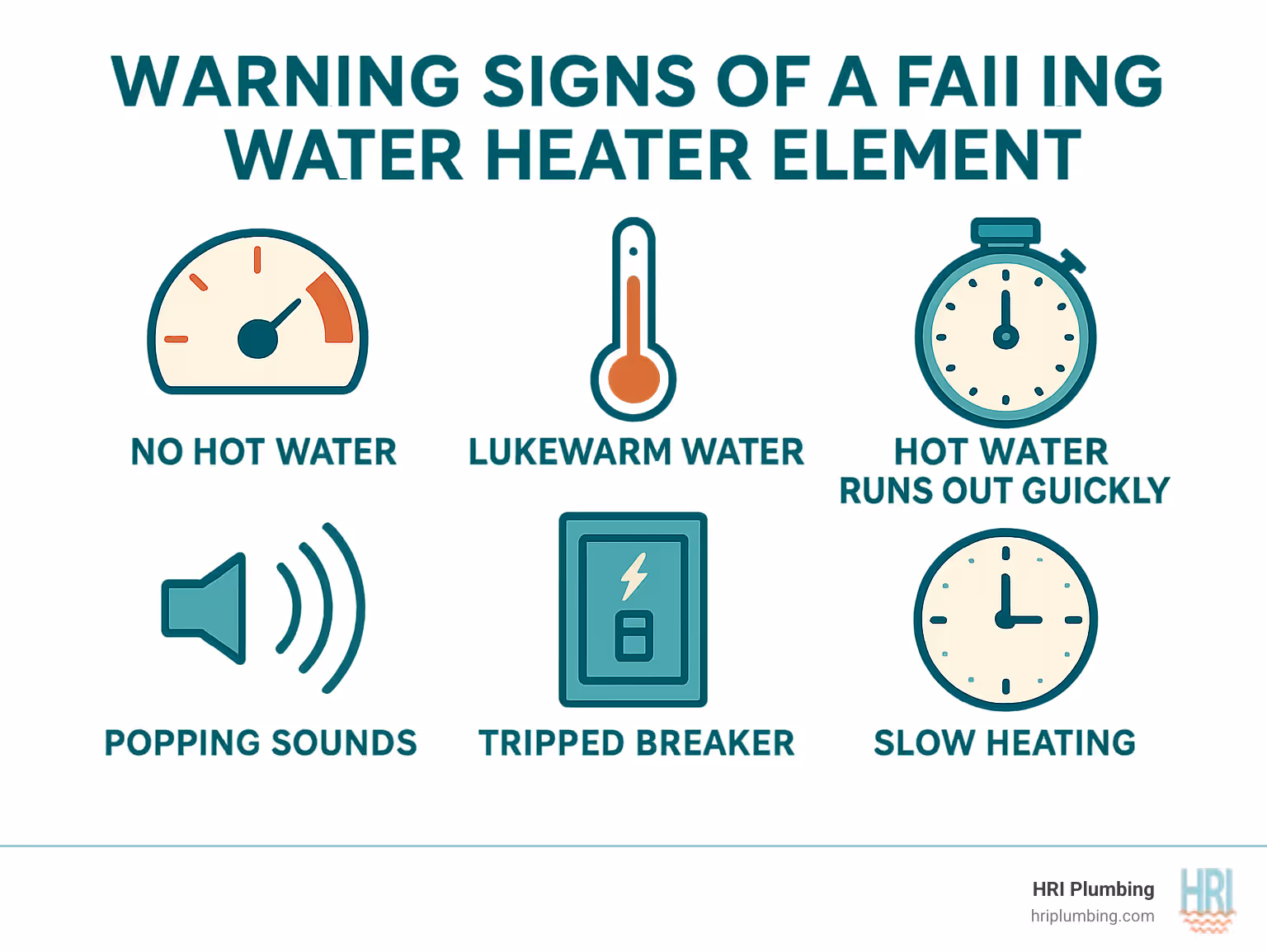 WARNING SIGNS OF A FAII ING WATER HEATER ELEMENT

NO HOT WATER

LUKEWARM WATER

HOT WATER RUNS OUT GUICKLY

POPPING SOUNDS

TRIPPED BREAKER

SLOW HEATING

HRI Plumbing
hriplumbing.com

HRI