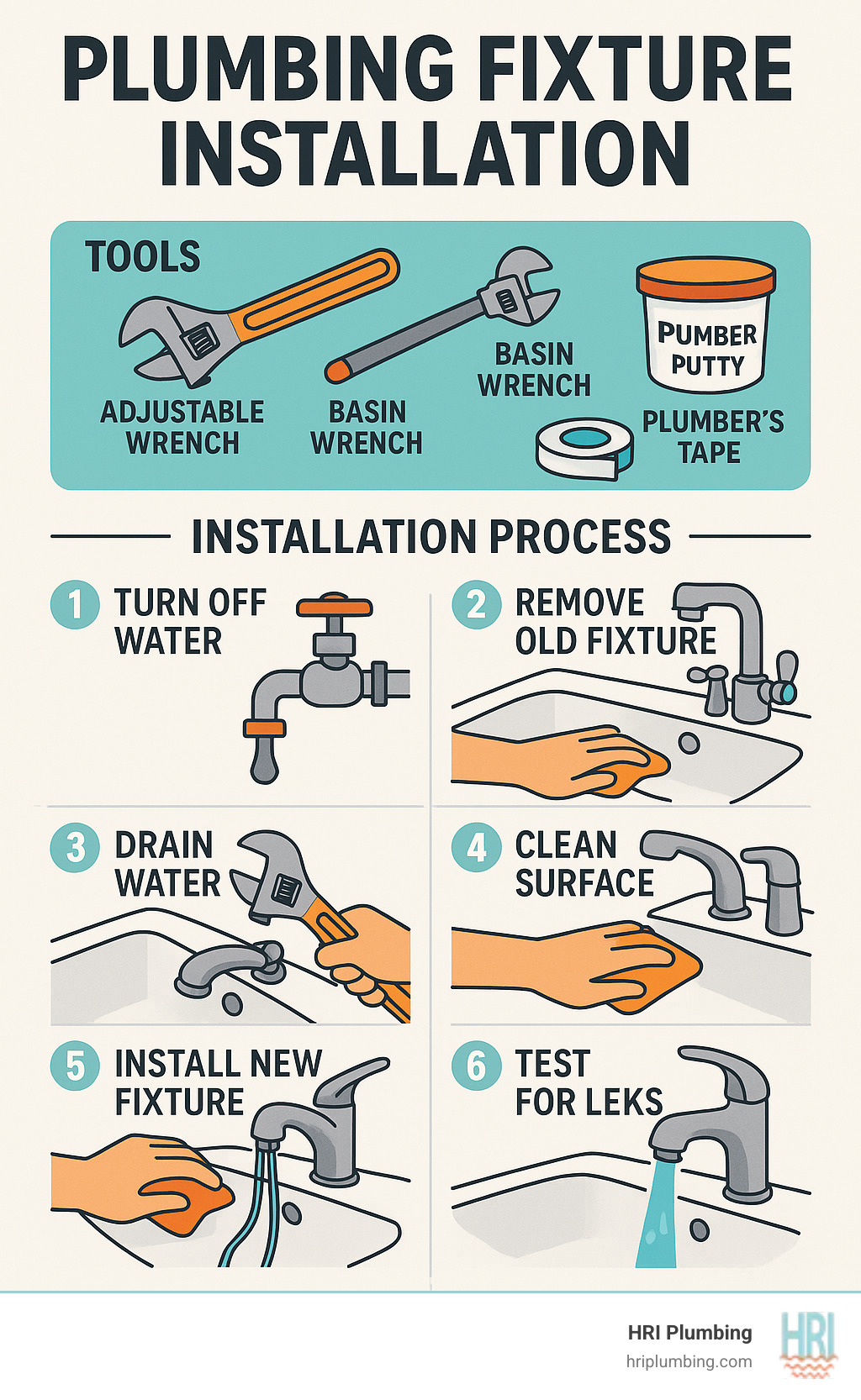 PLUMBING FIXTURE INSTALLATION

TOOLS

ADJUSTABLE WRENCH

BASIN WRENCH

BASIN WRENCH

PUMBER PUTTY

PLUMBER'S TAPE

INSTALLATION PROCESS

1 TURN OFF WATER

2 REMOVE OLD FIXTURE

3 DRAIN WATER

4 CLEAN SURFACE

5 INSTALL NEW FIXTURE

6 TEST FOR LEKS

HRI Plumbing
hriplumbing.com

HRI