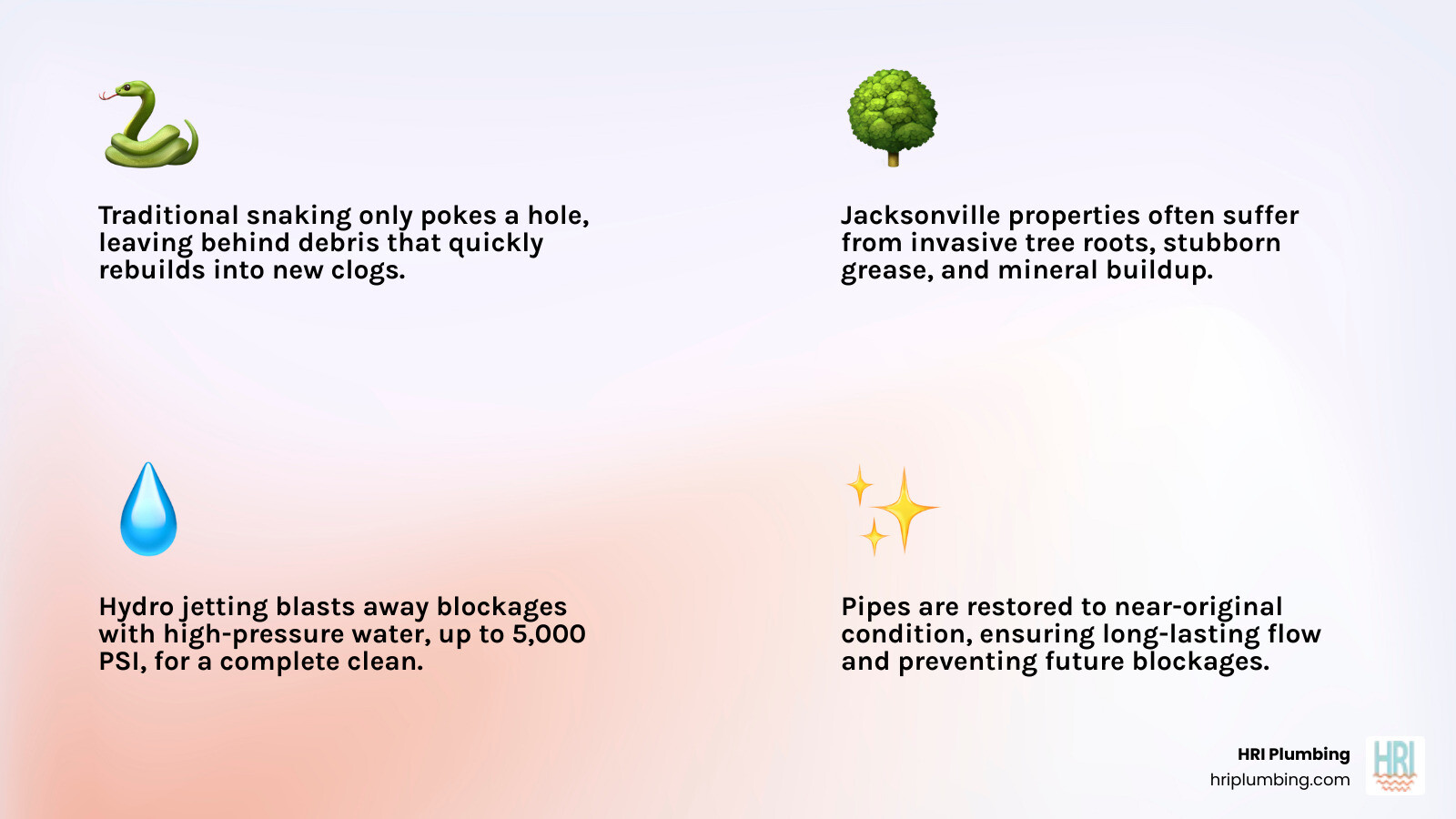 Traditional snaking only pokes a hole, leaving behind debris that quickly rebuilds into new clogs.

Jacksonville properties often suffer from invasive tree roots, stubborn grease, and mineral buildup.

Hydro jetting blasts away blockages with high-pressure water, up to 5,000 PSI, for a complete clean.

Pipes are restored to near-original condition, ensuring long-lasting flow and preventing future blockages.

HRI Plumbing
hriplumbing.com

HRI