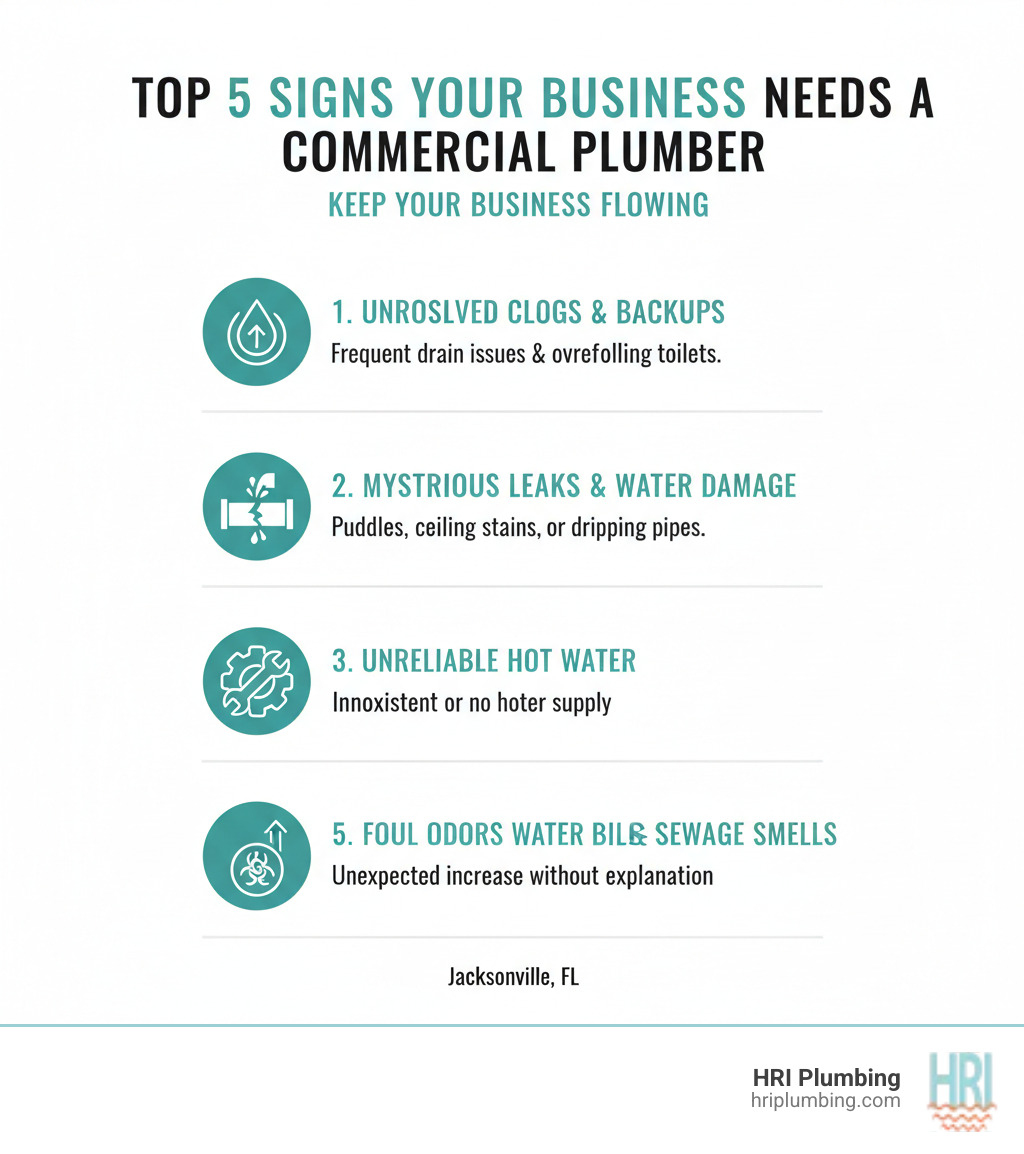 TOP 5 SIGNS YOUR BUSINESS NEEDS A COMMERCIAL PLUMBER

KEEP YOUR BUSINESS FLOWING

1. UNROSLVED CLOGS & BACKUPS
Frequent drain issues & ovrefolling toilets.

2. MYSTRIOUS LEAKS & WATER DAMAGE
Puddles, ceiling stains, or dripping pipes.

3. UNRELIABLE HOT WATER
Innoxistent or no hoter supply

5. FOUL ODORS WATER BIL& SEWAGE SMELLS
Unexpected increase without explanation

Jacksonville, FL

HRI Plumbing
hriplumbing.com

HRI