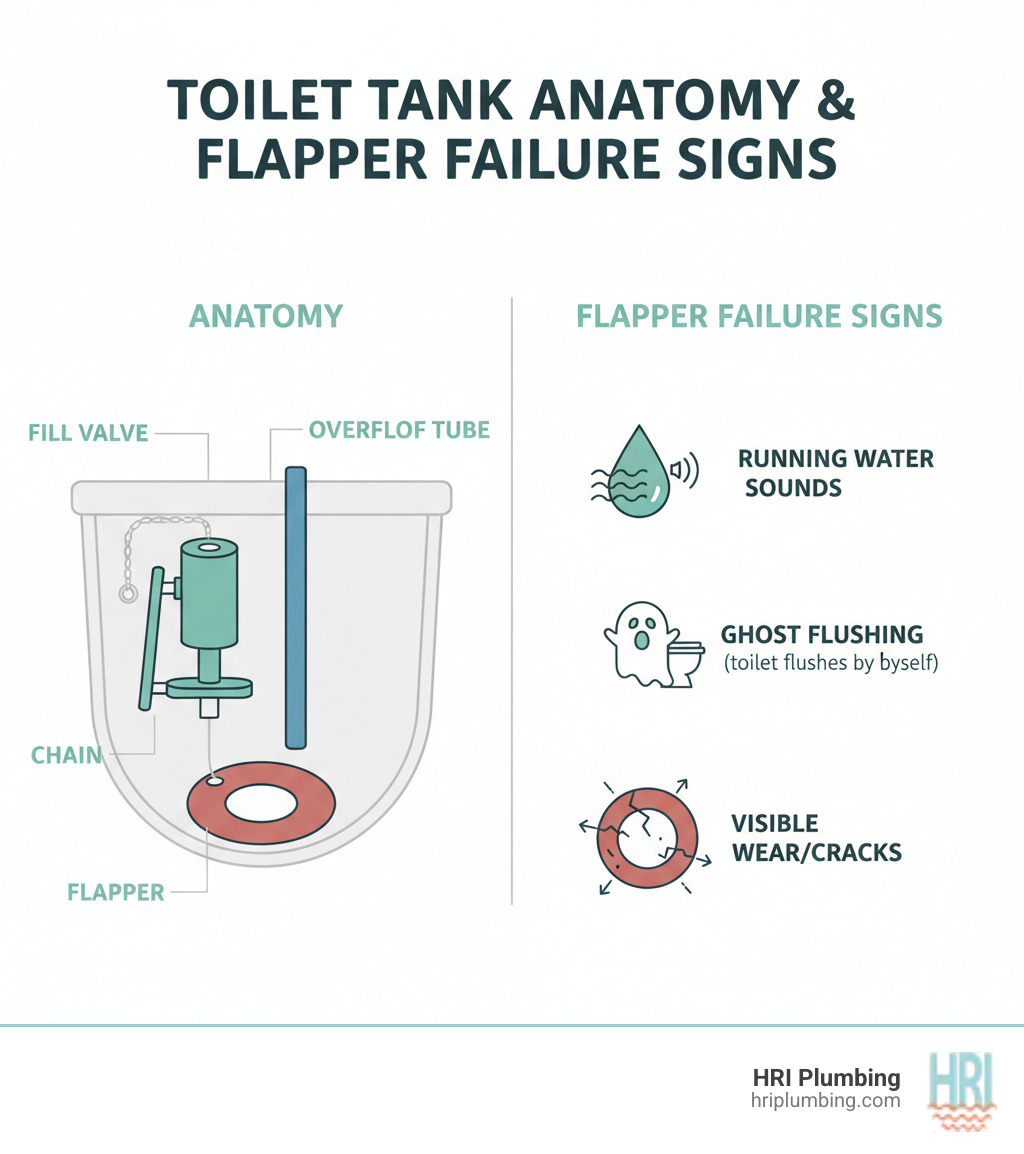 TOILET TANK ANATOMY & FLAPPER FAILURE SIGNS

ANATOMY

FILL VALVE

OVERFLOF TUBE

CHAIN

FLAPPER

FLAPPER FAILURE SIGNS

RUNNING WATER SOUNDS

GHOST FLUSHING
(toilet flushes by byself)

VISIBLE WEAR/CRACKS

HRI Plumbing
hriplumbing.com

HRI