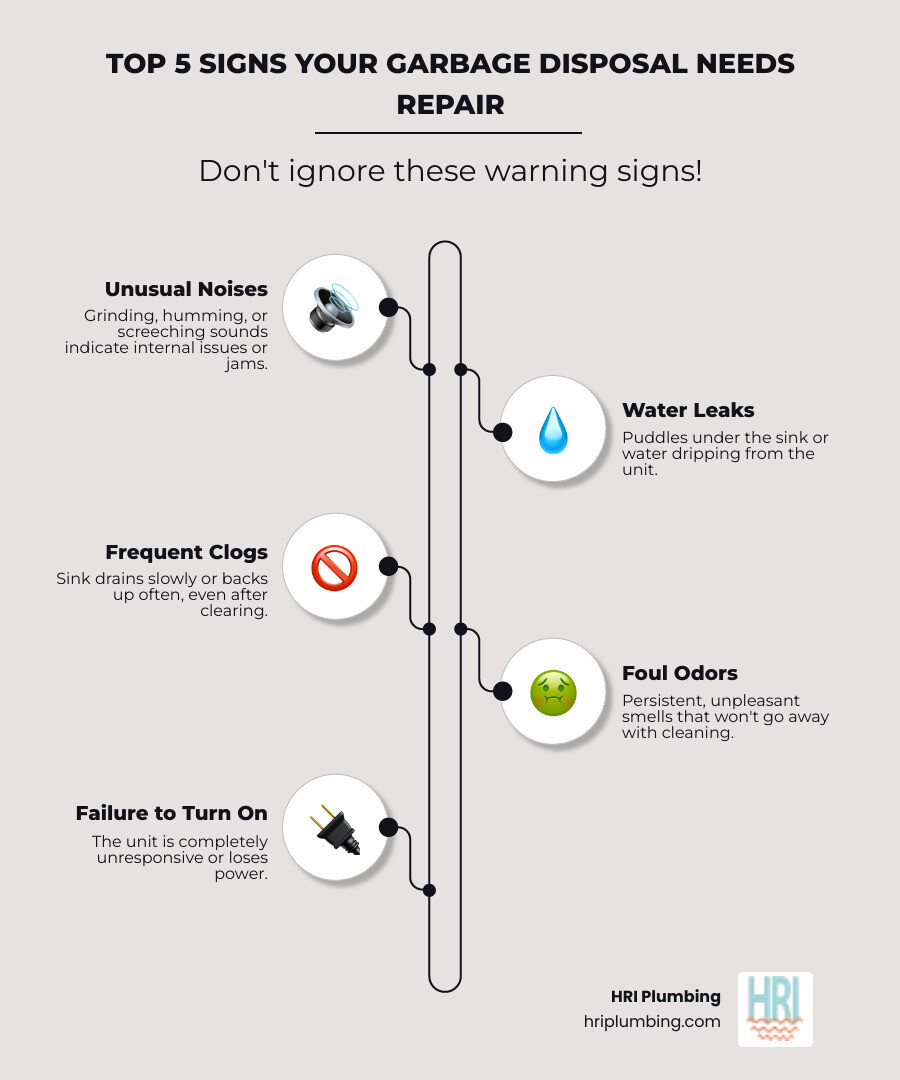 TOP 5 SIGNS YOUR GARBAGE DISPOSAL NEEDS REPAIR

Don't ignore these warning signs!

Unusual Noises

Grinding, humming, or screeching sounds indicate internal issues or jams.

Water Leaks

Puddles under the sink or water dripping from the unit.

Frequent Clogs

Sink drains slowly or backs up often, even after clearing.

Foul Odors

Persistent, unpleasant smells that won't go away with cleaning.

Failure to Turn On

The unit is completely unresponsive or loses power.

HRI Plumbing
hriplumbing.com

HRI