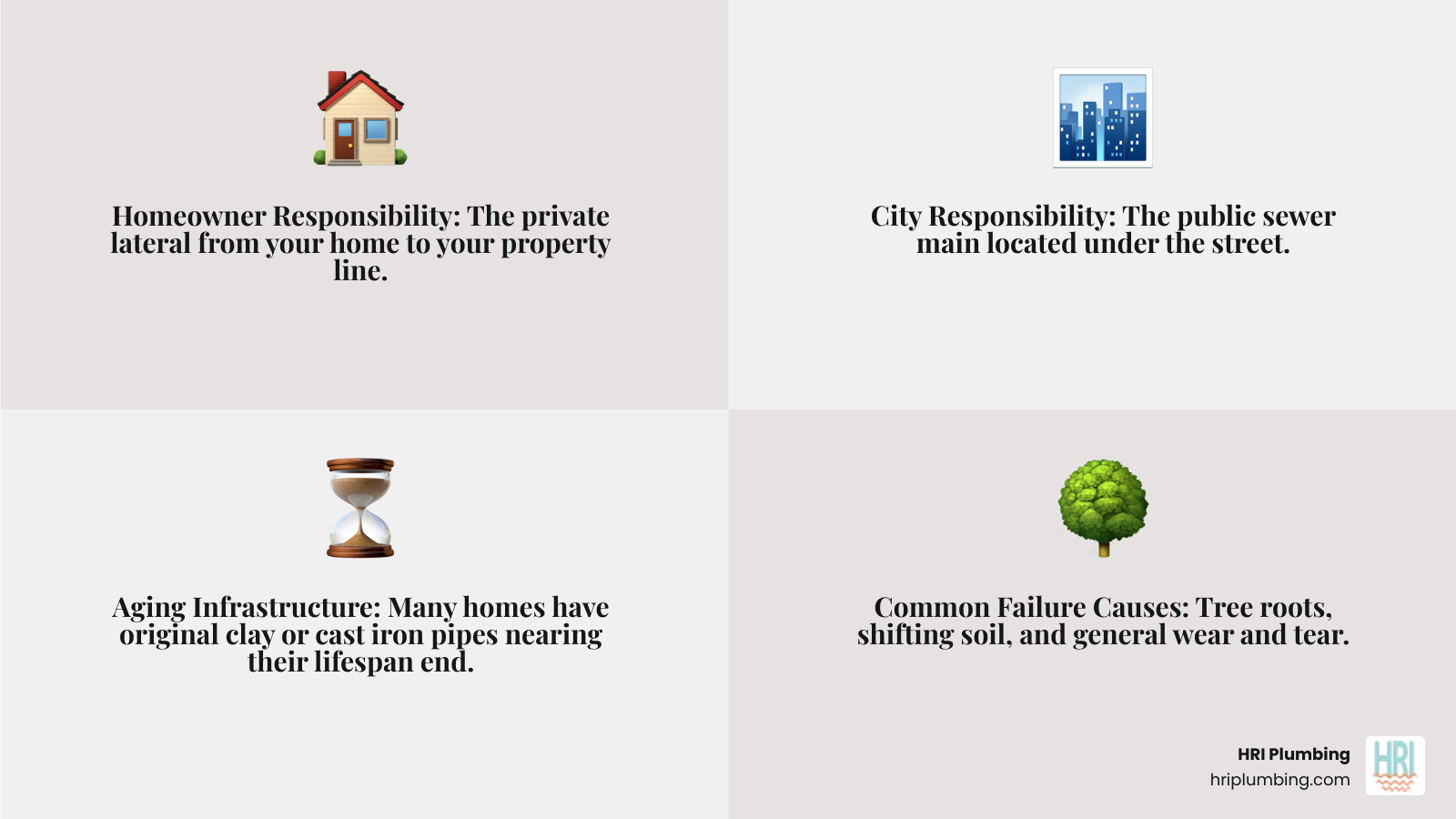 Homeowner Responsibility: The private lateral from your home to your property line.

City Responsibility: The public sewer main located under the street.

Aging Infrastructure: Many homes have original clay or cast iron pipes nearing their lifespan end.

Common Failure Causes: Tree roots, shifting soil, and general wear and tear.

HRI Plumbing
hriplumbing.com

HRI