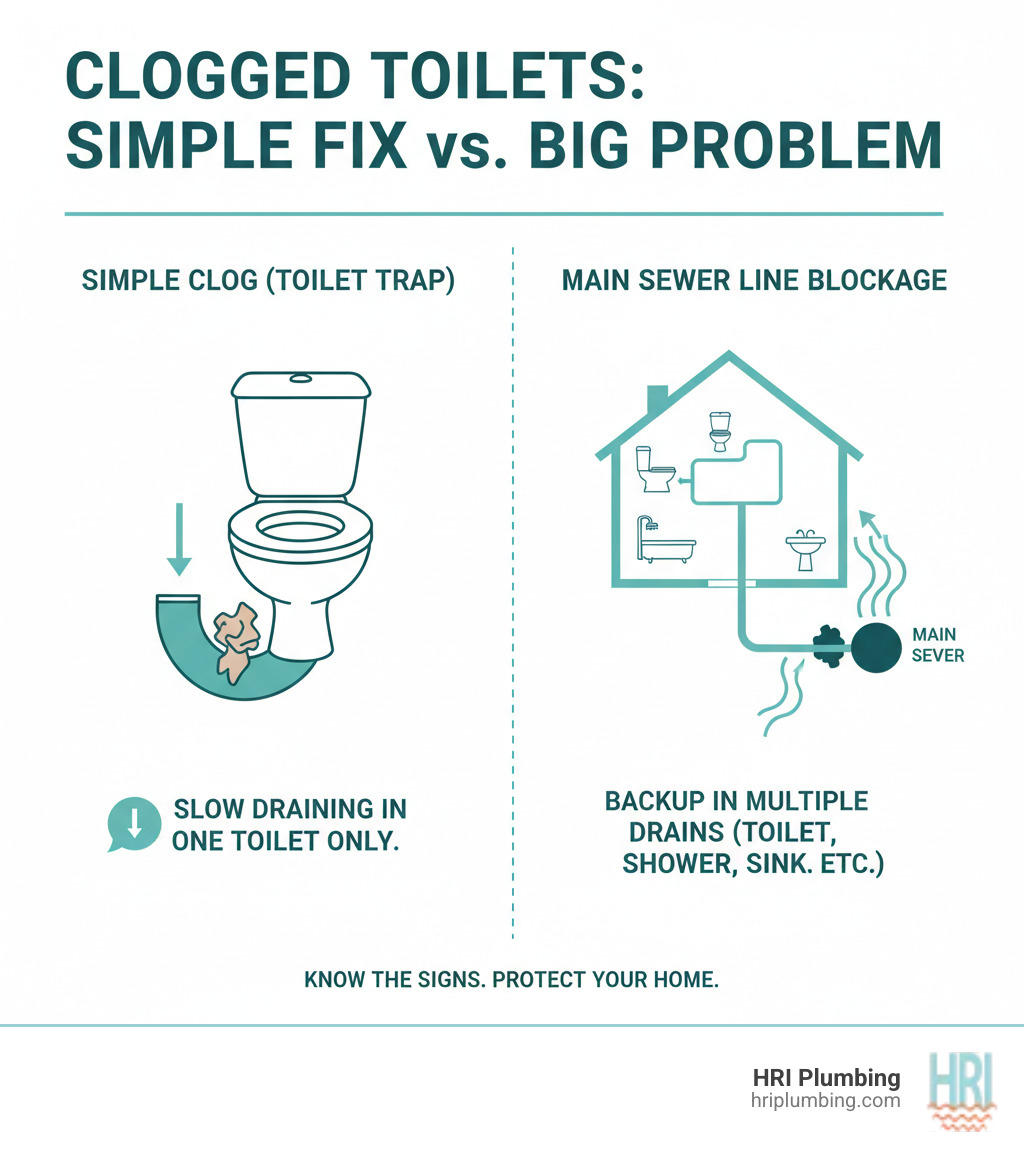 CLOGGED TOILETS:
SIMPLE FIX vs. BIG PROBLEM

SIMPLE CLOG (TOILET TRAP)

SLOW DRAINING IN ONE TOILET ONLY.

MAIN SEWER LINE BLOCKAGE

MAIN SEVER

BACKUP IN MULTIPLE DRAINS (TOILET, SHOWER, SINK. ETC.)

KNOW THE SIGNS. PROTECT YOUR HOME.

HRI Plumbing
hriplumbing.com

HRI