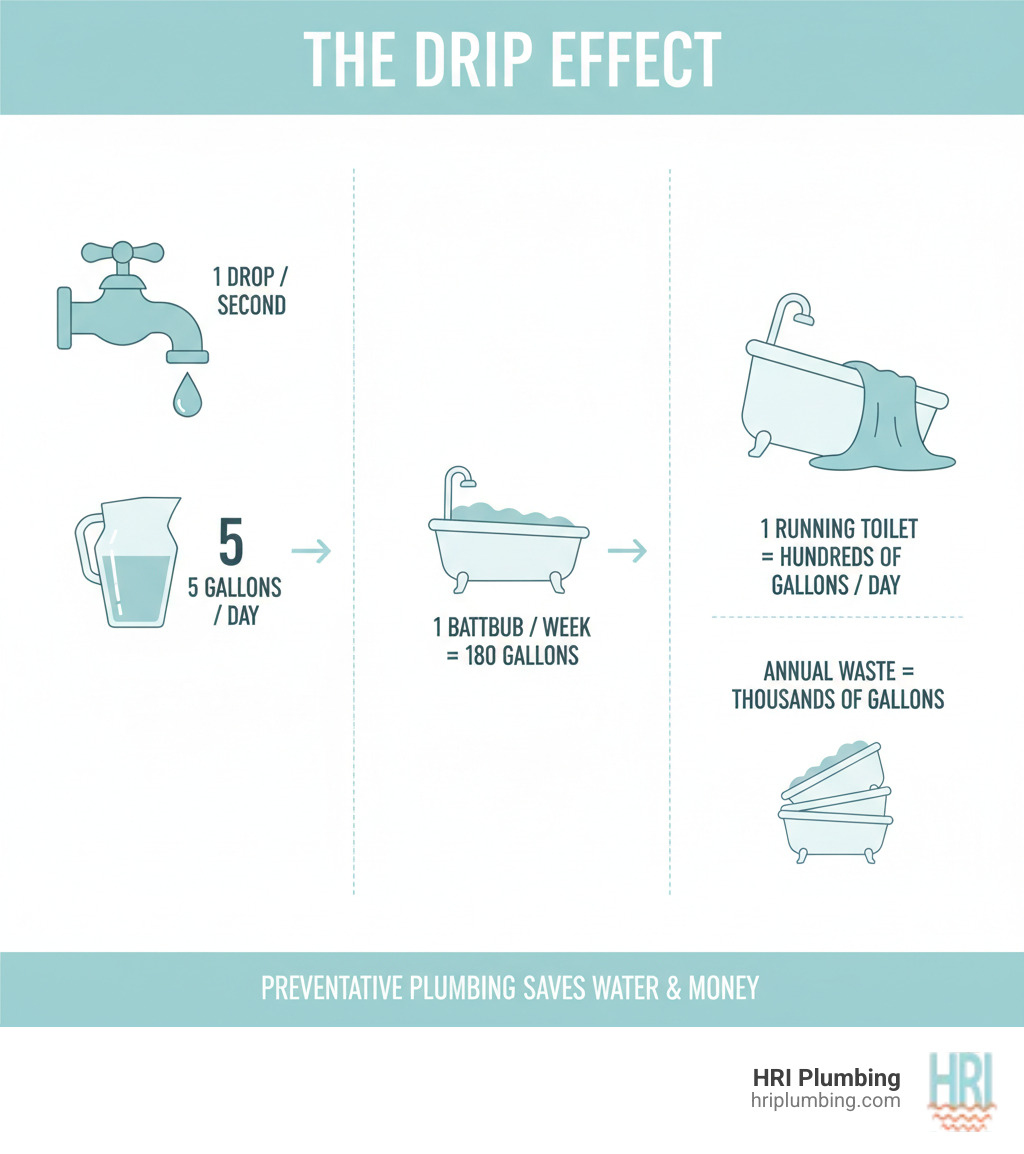 THE DRIP EFFECT

1 DROP / SECOND

5

5 GALLONS / DAY

1 BATTBUB / WEEK = 180 GALLONS

1 RUNNING TOILET = HUNDREDS OF GALLONS / DAY

ANNUAL WASTE = THOUSANDS OF GALLONS

PREVENTATIVE PLUMBING SAVES WATER & MONEY

HRI Plumbing
hriplumbing.com

HRI