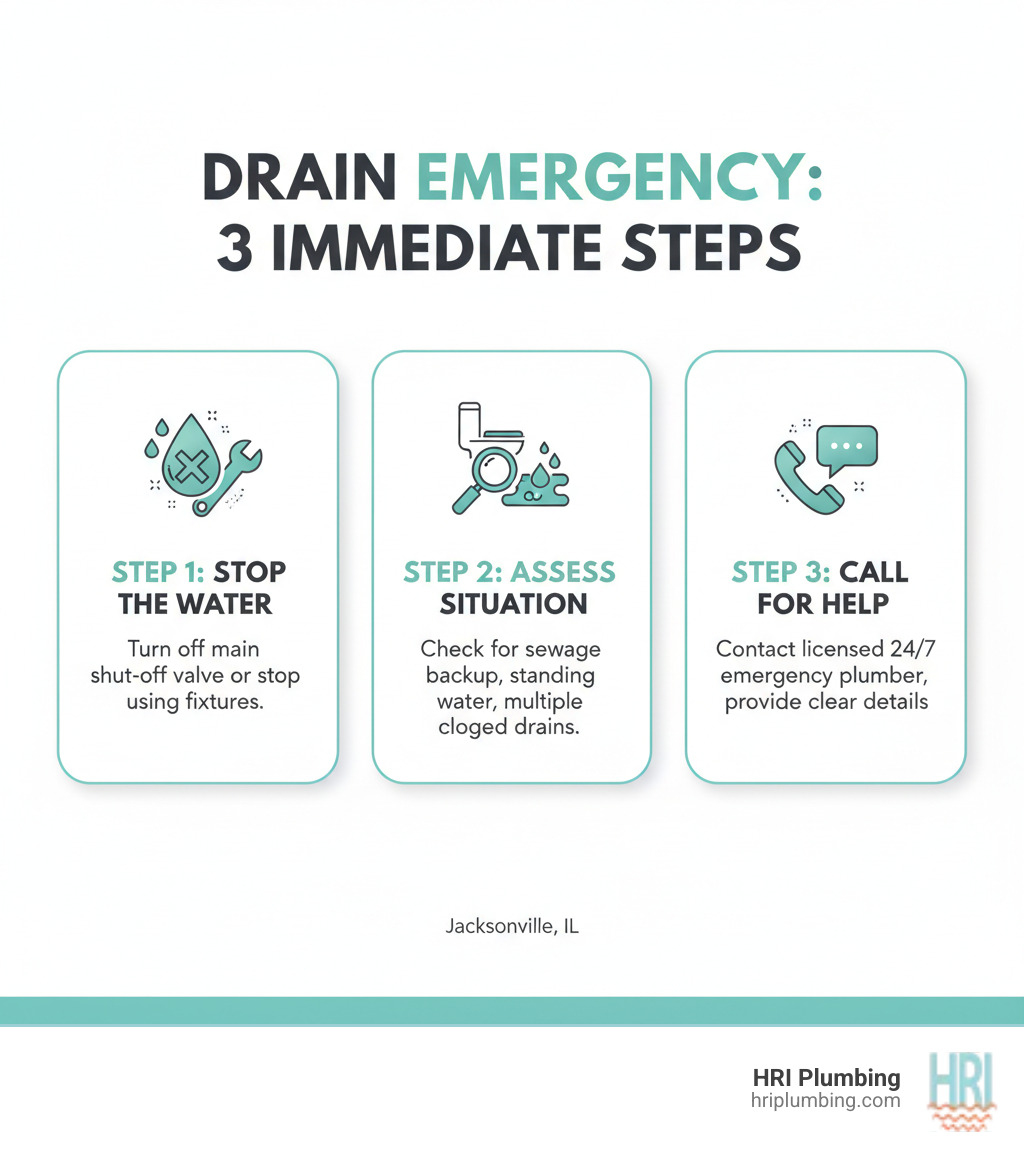 DRAIN EMERGENCY: 3 IMMEDIATE STEPS

STEP 1: STOP THE WATER

Turn off main shut-off valve or stop using fixtures.

STEP 2: ASSESS SITUATION

Check for sewage backup, standing water, multiple cloged drains.

STEP 3: CALL FOR HELP

Contact licensed 24/7 emergency plumber, provide clear details

Jacksonville, IL

HRI Plumbing
hriplumbing.com

HRI