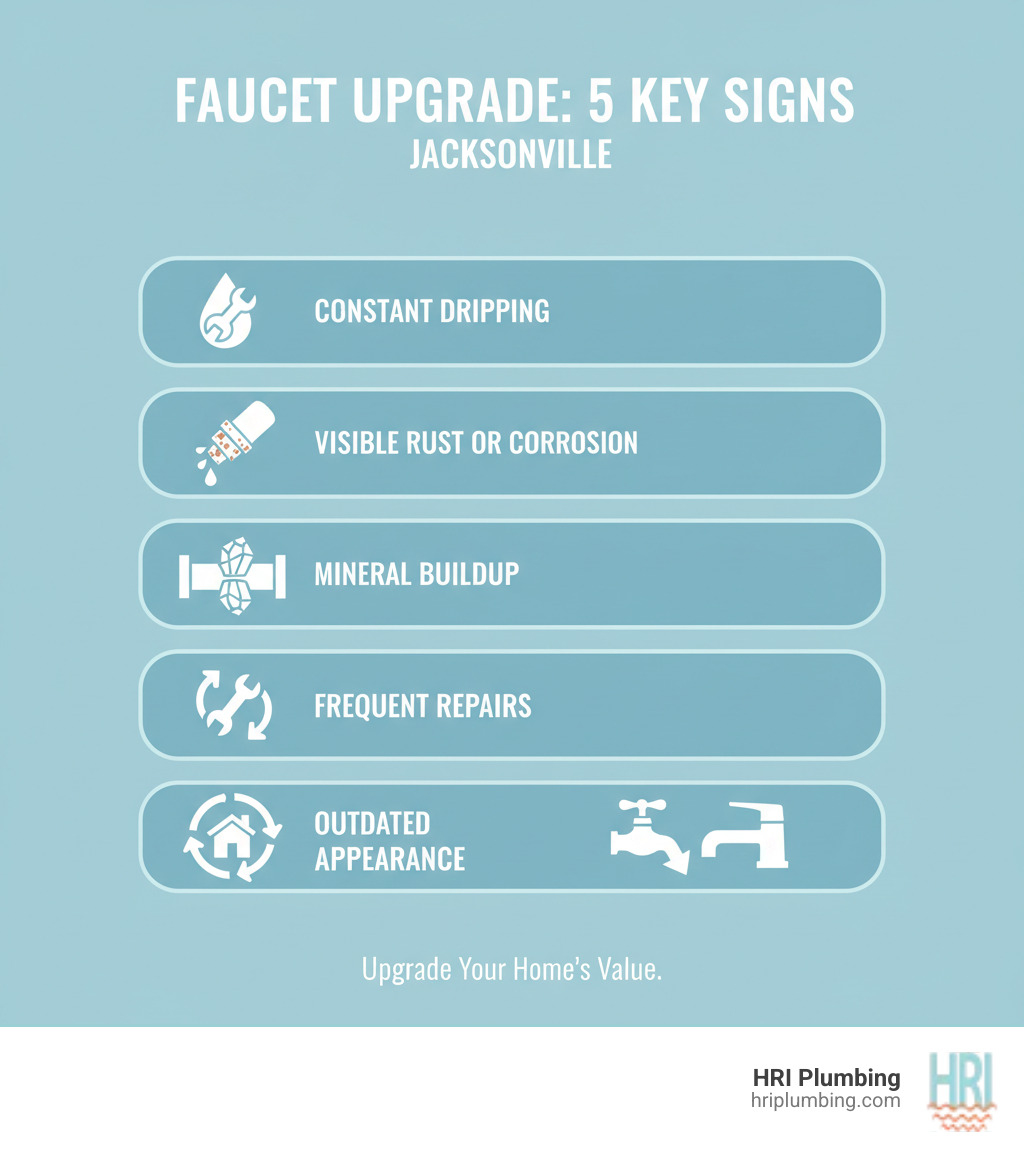 FAUCET UPGRADE: 5 KEY SIGNS
JACKSONVILLE

CONSTANT DRIPPING

VISIBLE RUST OR CORROSION

MINERAL BUILDUP

FREQUENT REPAIRS

OUTDATED APPEARANCE

Upgrade Your Home's Value.

HRI Plumbing
hriplumbing.com
HRI