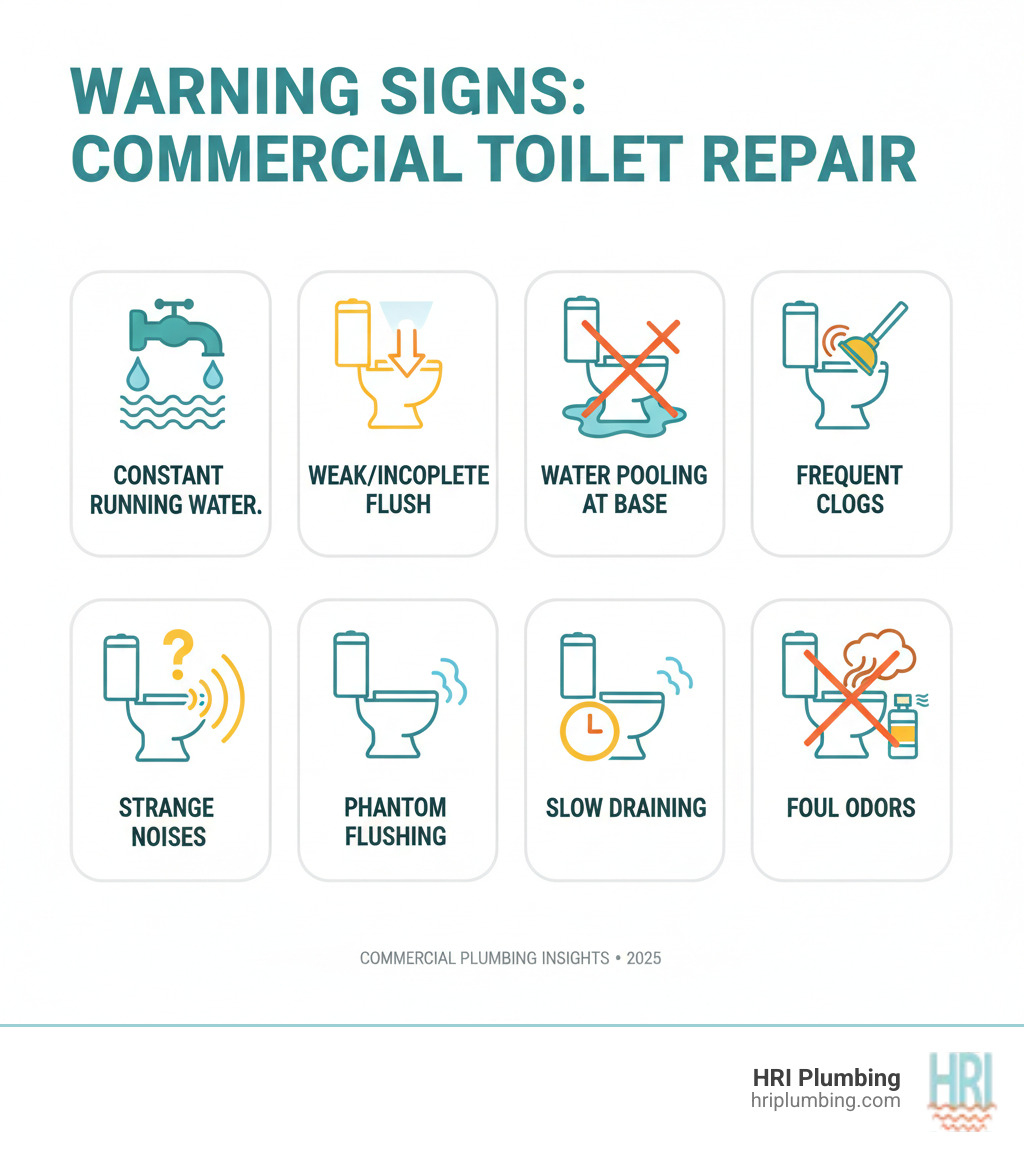 WARNING SIGNS: COMMERCIAL TOILET REPAIR

CONSTANT RUNNING WATER.

WEAK/INCOPLETE FLUSH

WATER POOLING AT BASE

FREQUENT CLOGS

STRANGE NOISES

PHANTOM FLUSHING

SLOW DRAINING

FOUL ODORS

COMMERCIAL PLUMBING INSIGHTS • 2025

HRI Plumbing
hriplumbing.com

HRI