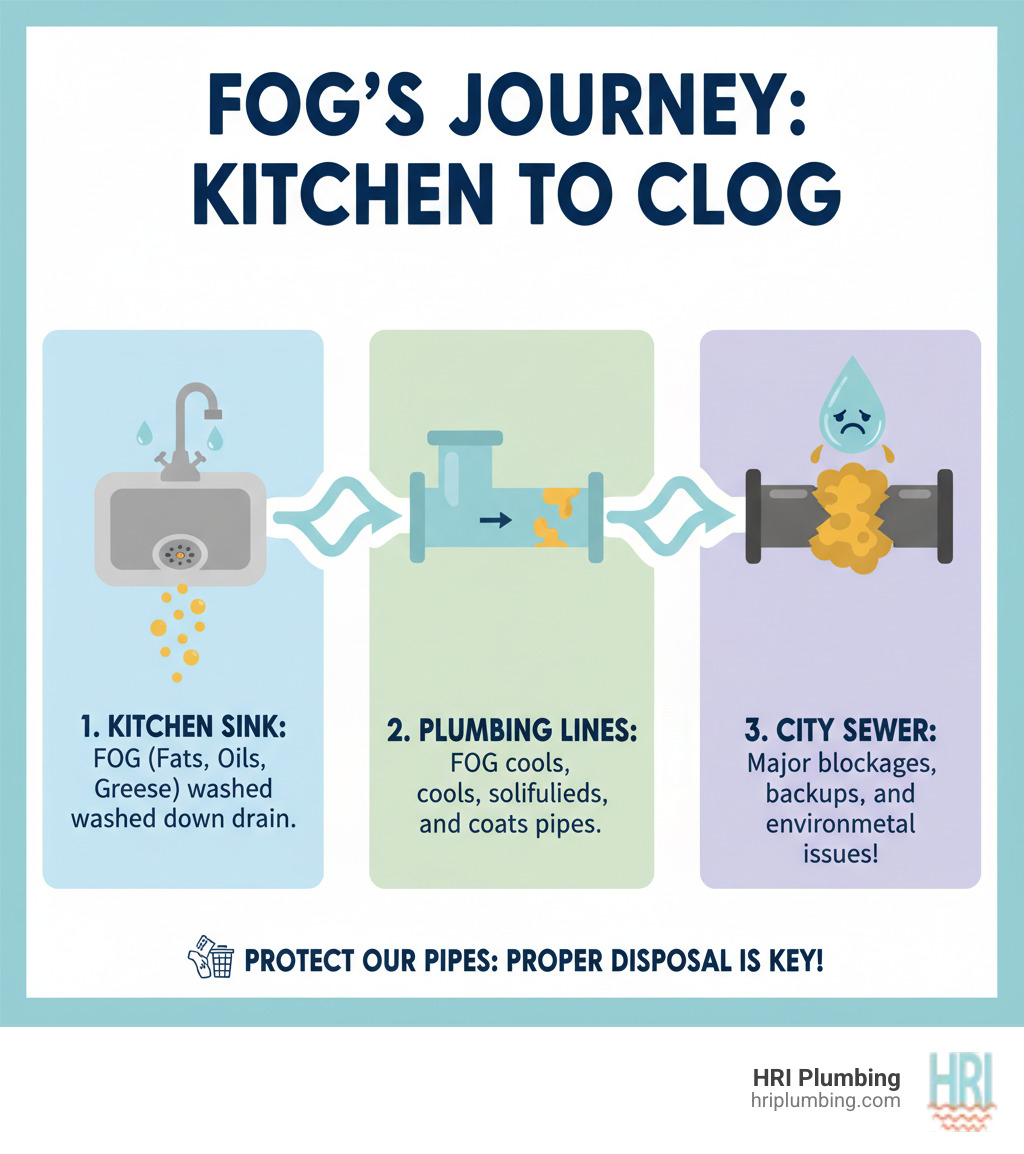 FOG'S JOURNEY: KITCHEN TO CLOG

1. KITCHEN SINK:
FOG (Fats, Oils, Greese) washed washed down drain.

2. PLUMBING LINES:
FOG cools, cools, solifulieds, and coats pipes.

3. CITY SEWER:
Major blockages, backups, and environmetal issues!

PROTECT OUR PIPES: PROPER DISPOSAL IS KEY!

HRI Plumbing
hriplumbing.com

HRI