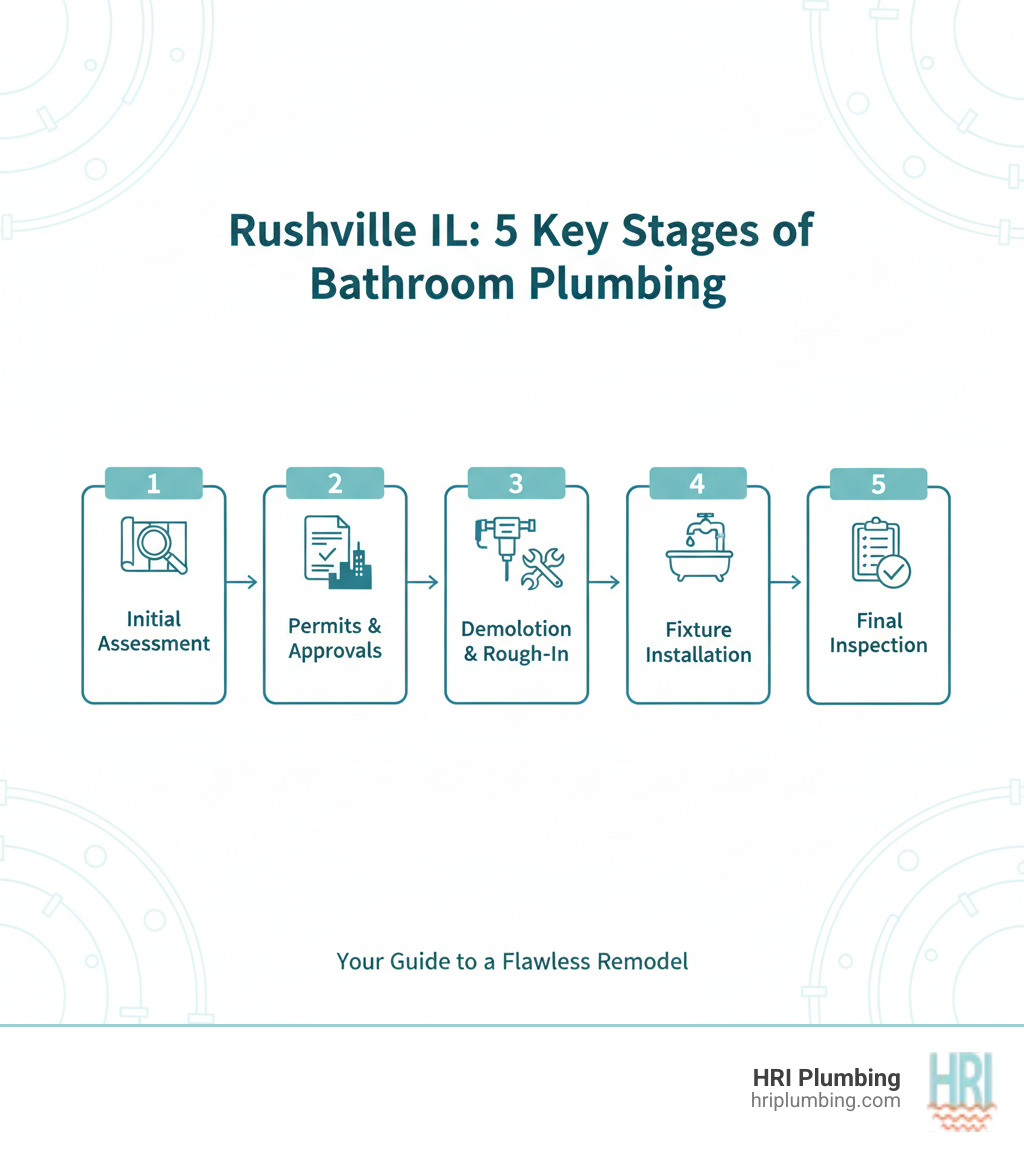 Rushville IL: 5 Key Stages of Bathroom Plumbing

1
Initial Assessment

2
Permits & Approvals

3
Demolotion & Rough-In

4
Fixture Installation

5
Final Inspection

Your Guide to a Flawless Remodel

HRI Plumbing
hriplumbing.com

HRI