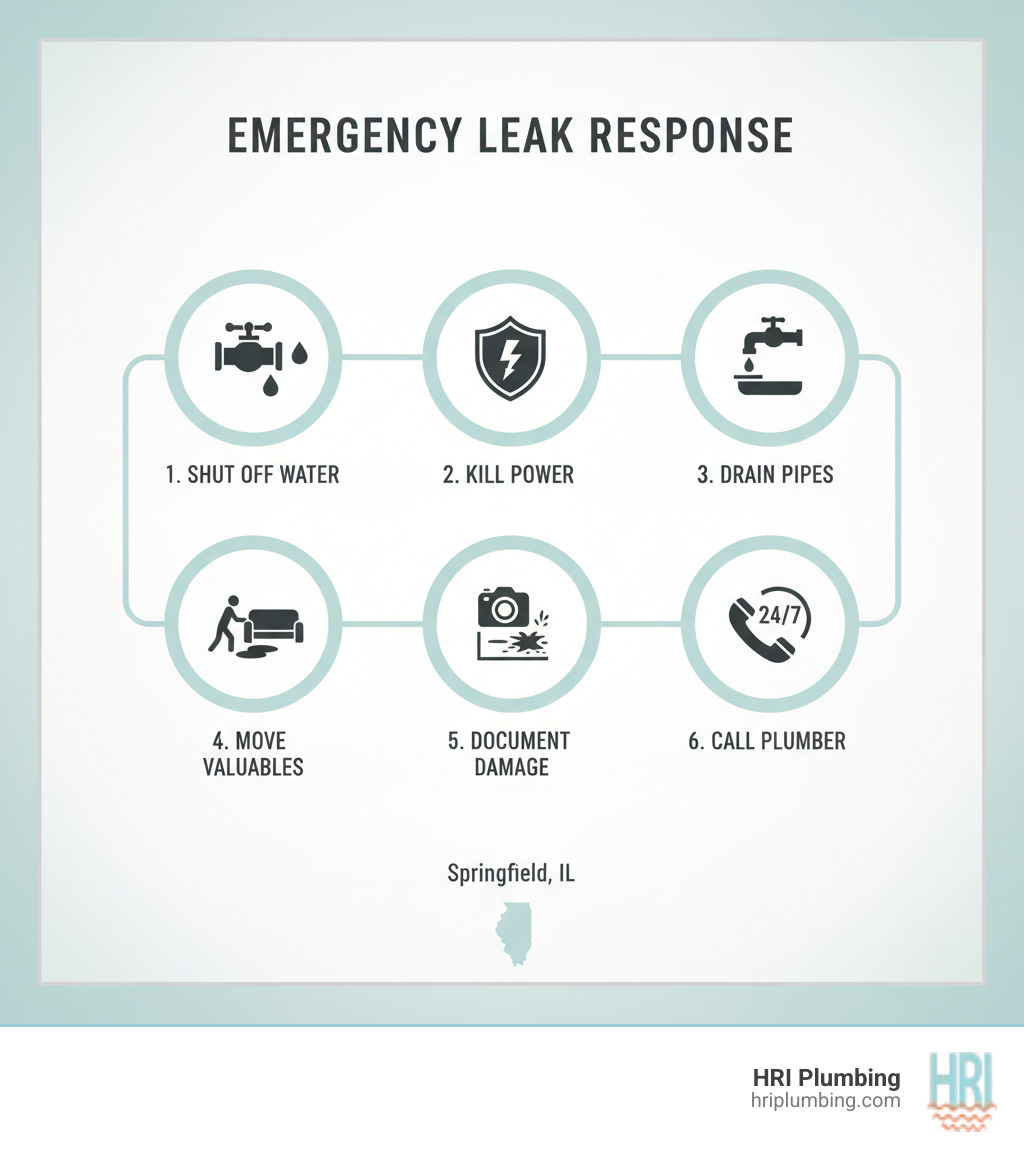 EMERGENCY LEAK RESPONSE

1. SHUT OFF WATER

2. KILL POWER

3. DRAIN PIPES

24/7

4. MOVE VALUABLES

5. DOCUMENT DAMAGE

6. CALL PLUMBER

Springfield, IL

HRI Plumbing
hriplumbing.com

HRI