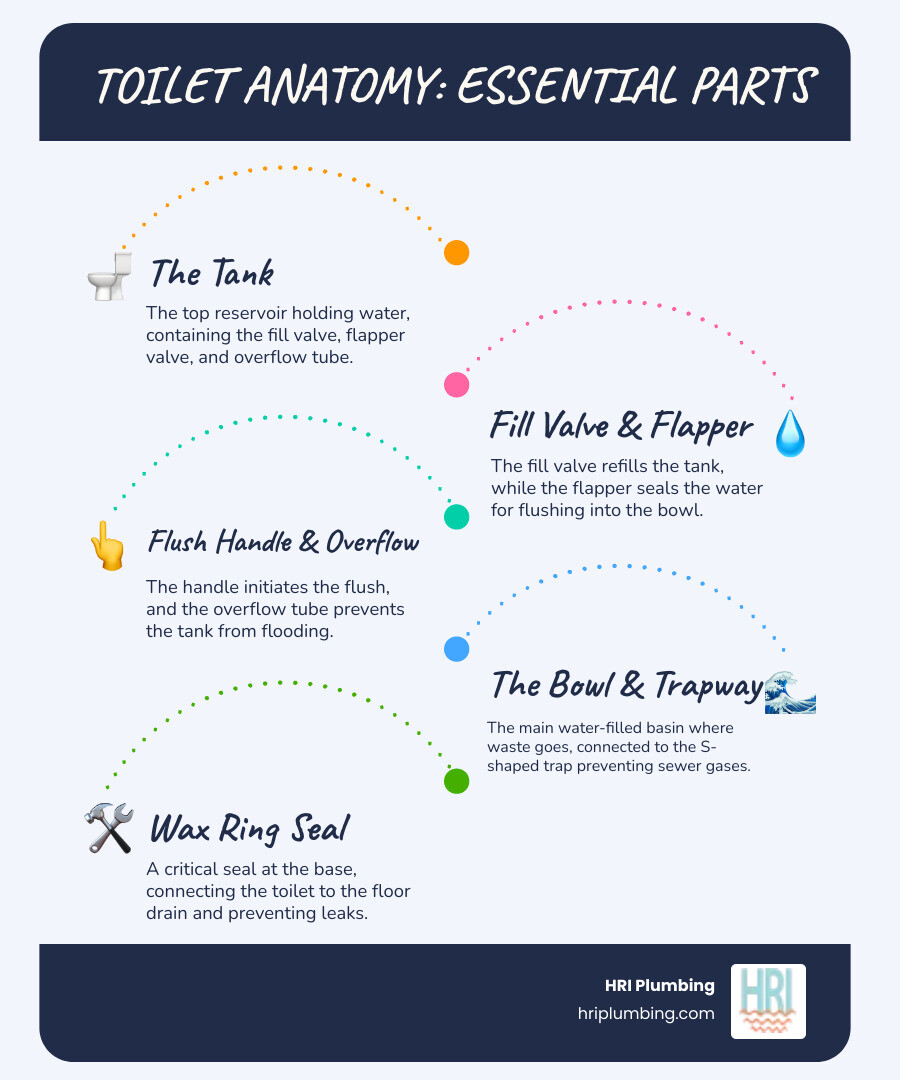 TOILET ANATOMY: ESSENTIAL PARTS

The Tank

The top reservoir holding water, containing the fill valve, flapper valve, and overflow tube.

Fill Valve & Flapper

The fill valve refills the tank, while the flapper seals the water for flushing into the bowl.

Flush Handle & Overflow

The handle initiates the flush, and the overflow tube prevents the tank from flooding.

The Bowl & Trapway

The main water-filled basin where waste goes, connected to the S-shaped trap preventing sewer gases.

Wax Ring Seal

A critical seal at the base, connecting the toilet to the floor drain and preventing leaks.

HRI Plumbing
hriplumbing.com

HRI