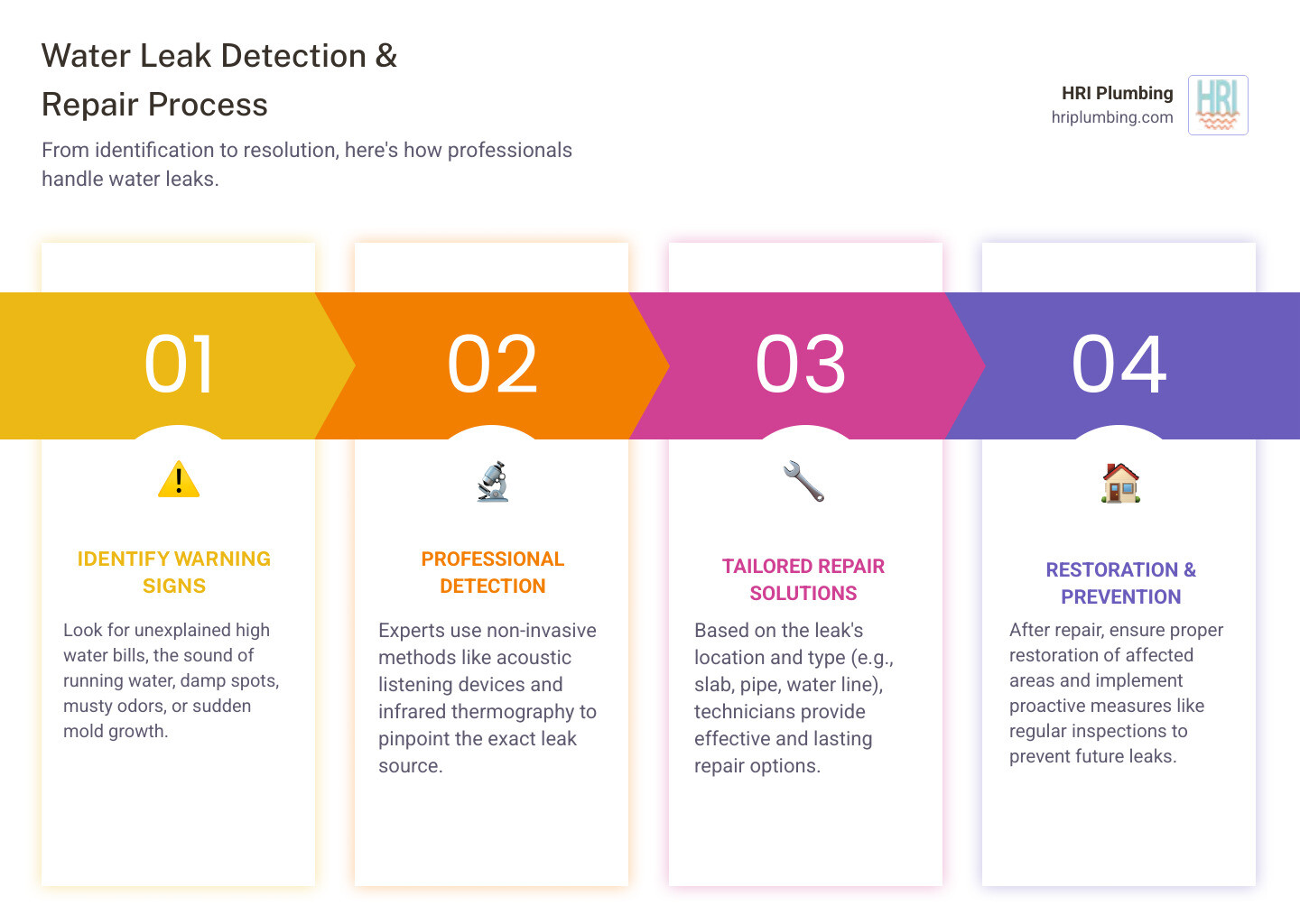 Water Leak Detection & Repair Process

From identification to resolution, here's how professionals handle water leaks.

HRI Plumbing
hriplumbing.com

HRI

01

IDENTIFY WARNING SIGNS

Look for unexplained high water bills, the sound of running water, damp spots, musty odors, or sudden mold growth.

02

PROFESSIONAL DETECTION

Experts use non-invasive methods like acoustic listening devices and infrared thermography to pinpoint the exact leak source.

03

TAILORED REPAIR SOLUTIONS

Based on the leak's location and type (e.g., slab, pipe, water line), technicians provide effective and lasting repair options.

04

RESTORATION & PREVENTION

After repair, ensure proper restoration of affected areas and implement proactive measures like regular inspections to prevent future leaks.