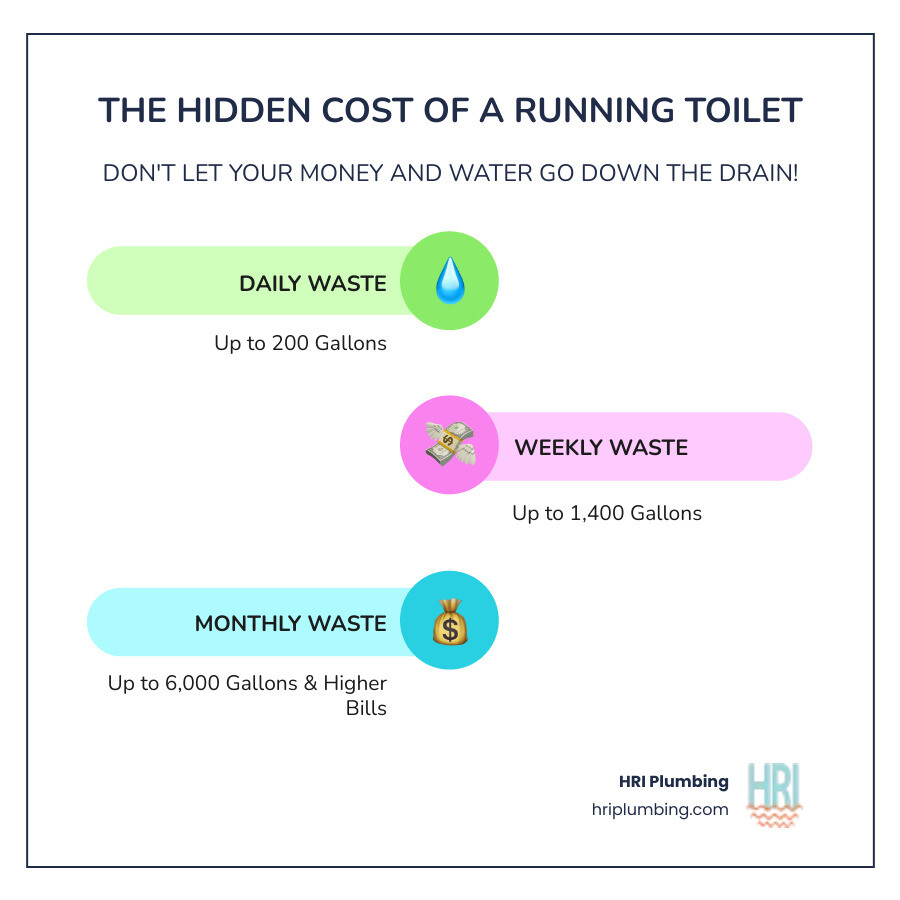 THE HIDDEN COST OF A RUNNING TOILET

DON'T LET YOUR MONEY AND WATER GO DOWN THE DRAIN!

DAILY WASTE

Up to 200 Gallons

WEEKLY WASTE

Up to 1,400 Gallons

MONTHLY WASTE

Up to 6,000 Gallons & Higher Bills

HRI Plumbing
hriplumbing.com

HRI