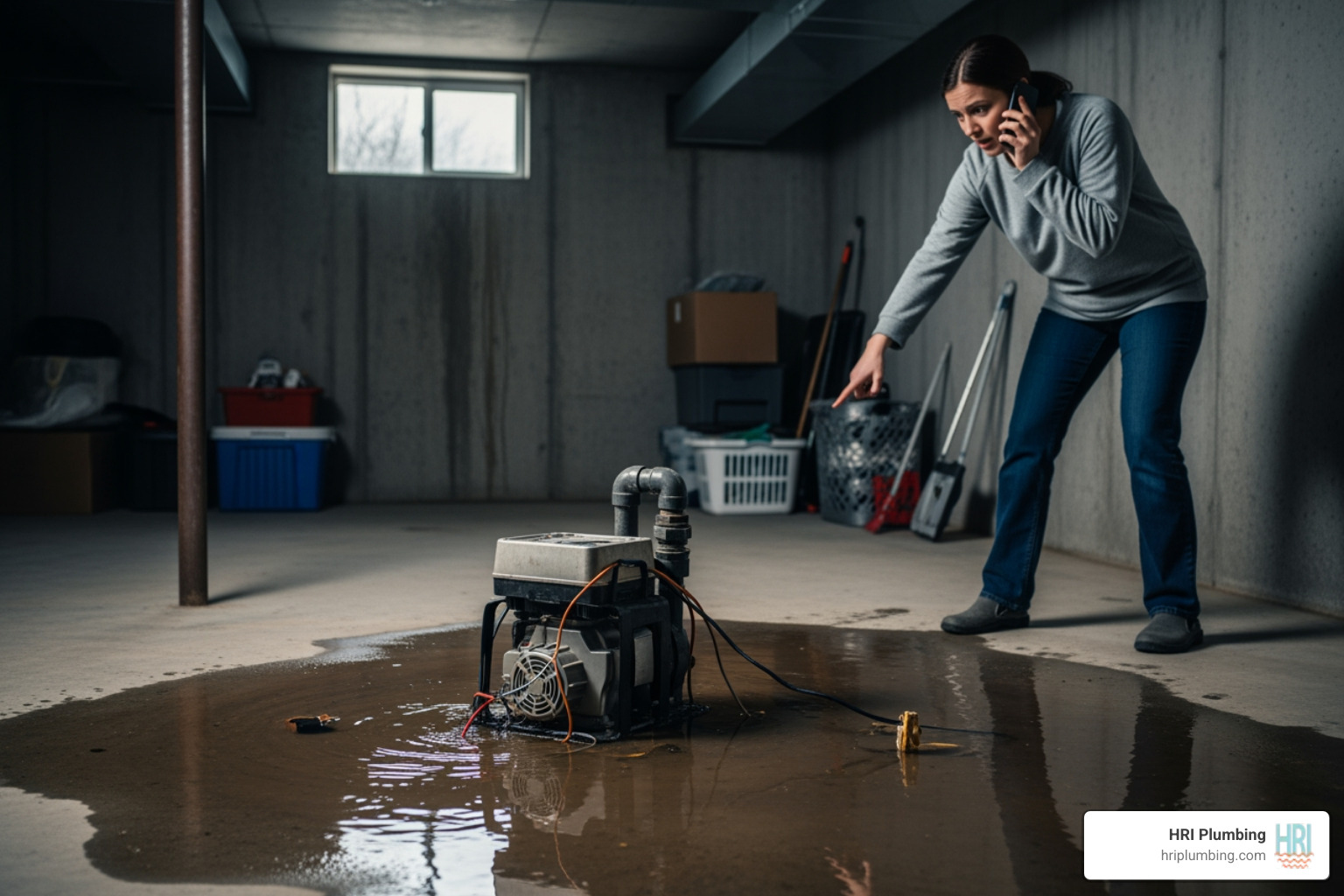 HRI Plumbing
hriplumbing.com
HRI