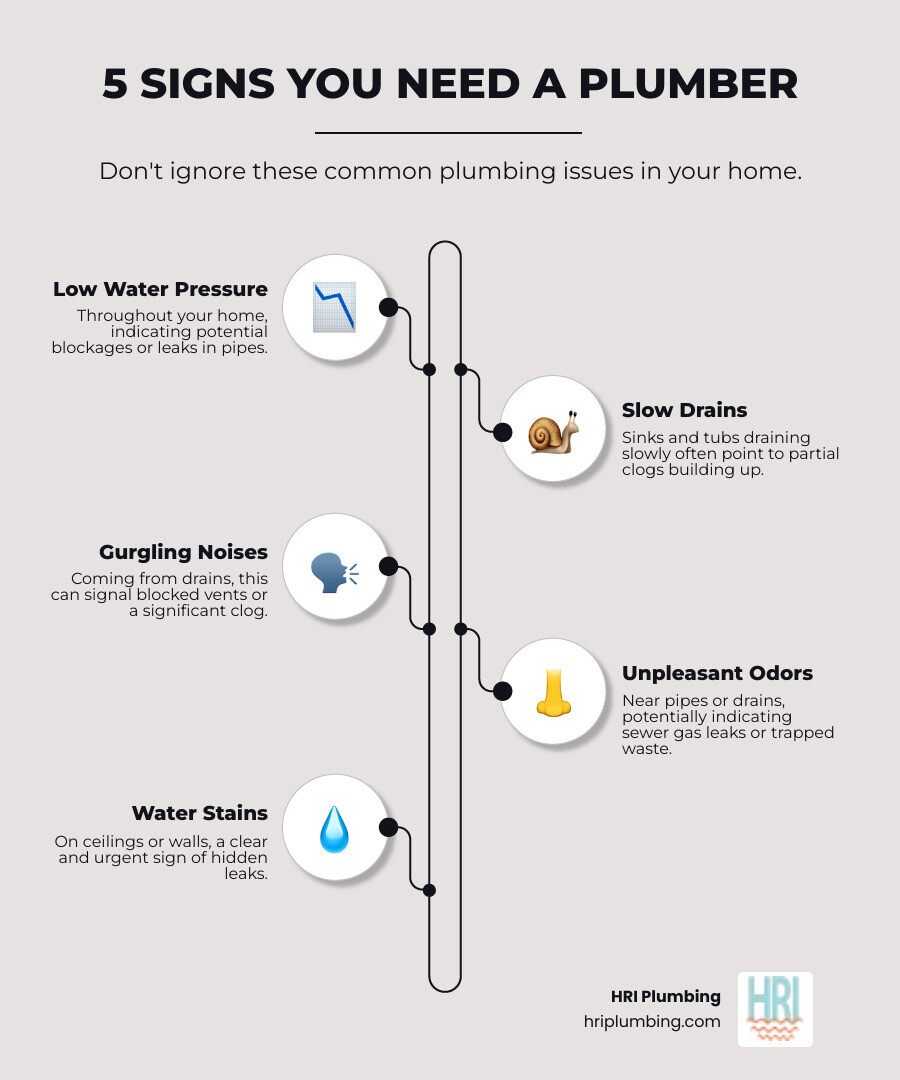 5 SIGNS YOU NEED A PLUMBER

Don't ignore these common plumbing issues in your home.

Low Water Pressure

Throughout your home, indicating potential blockages or leaks in pipes.

Slow Drains

Sinks and tubs draining slowly often point to partial clogs building up.

Gurgling Noises

Coming from drains, this can signal blocked vents or a significant clog.

Unpleasant Odors

Near pipes or drains, potentially indicating sewer gas leaks or trapped waste.

Water Stains

On ceilings or walls, a clear and urgent sign of hidden leaks.

HRI Plumbing
hriplumbing.com

HRI