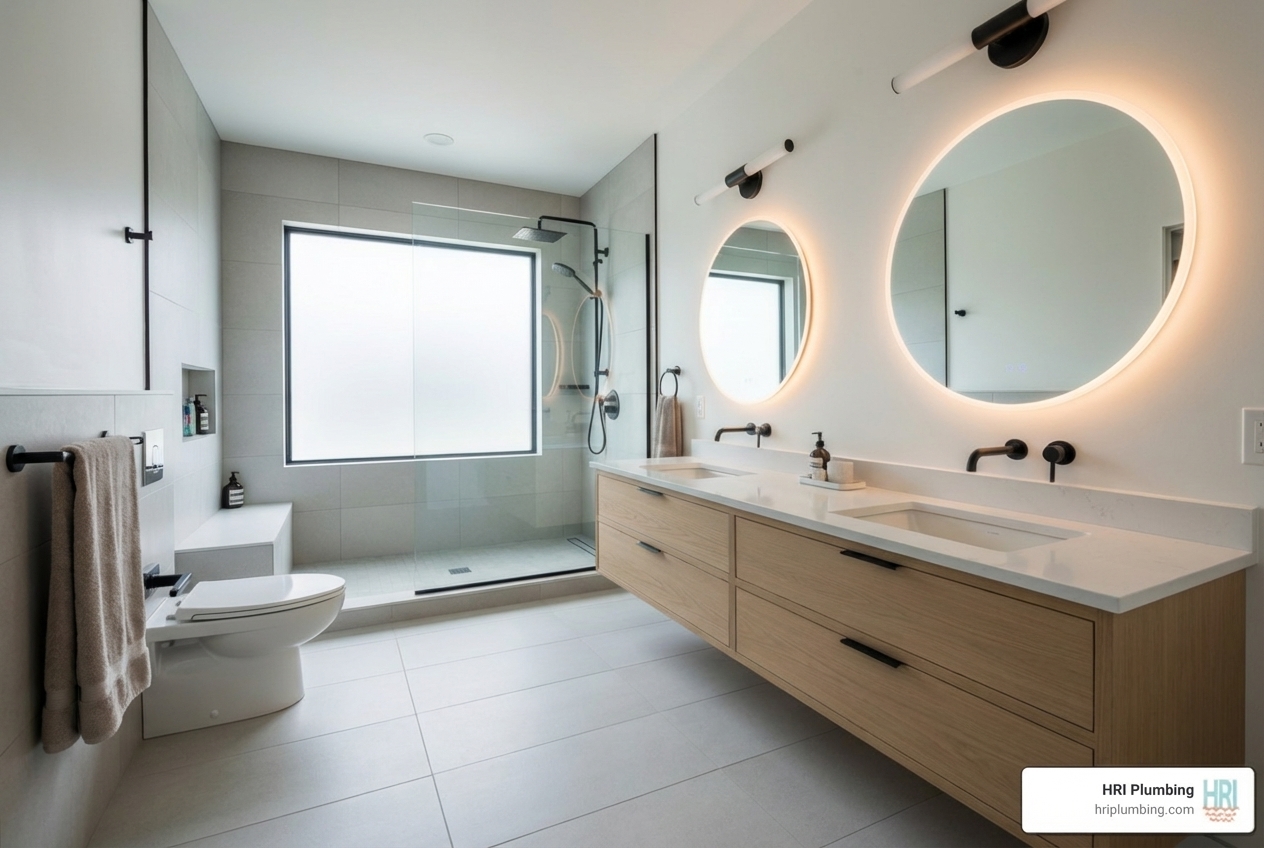 HRI Plumbing
hriplumbing.com
HRI