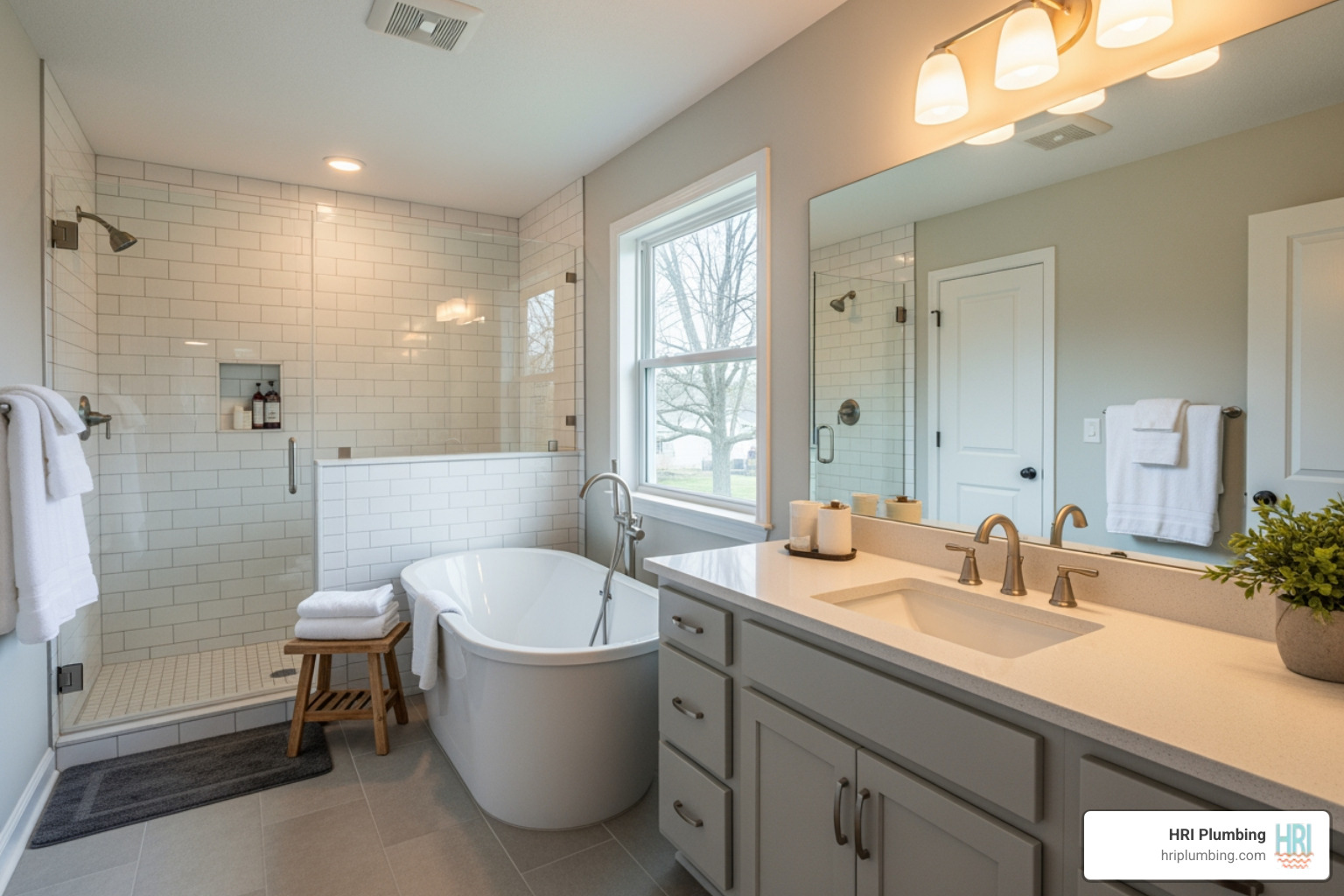 HRI Plumbing
hriplumbing.com
HRI