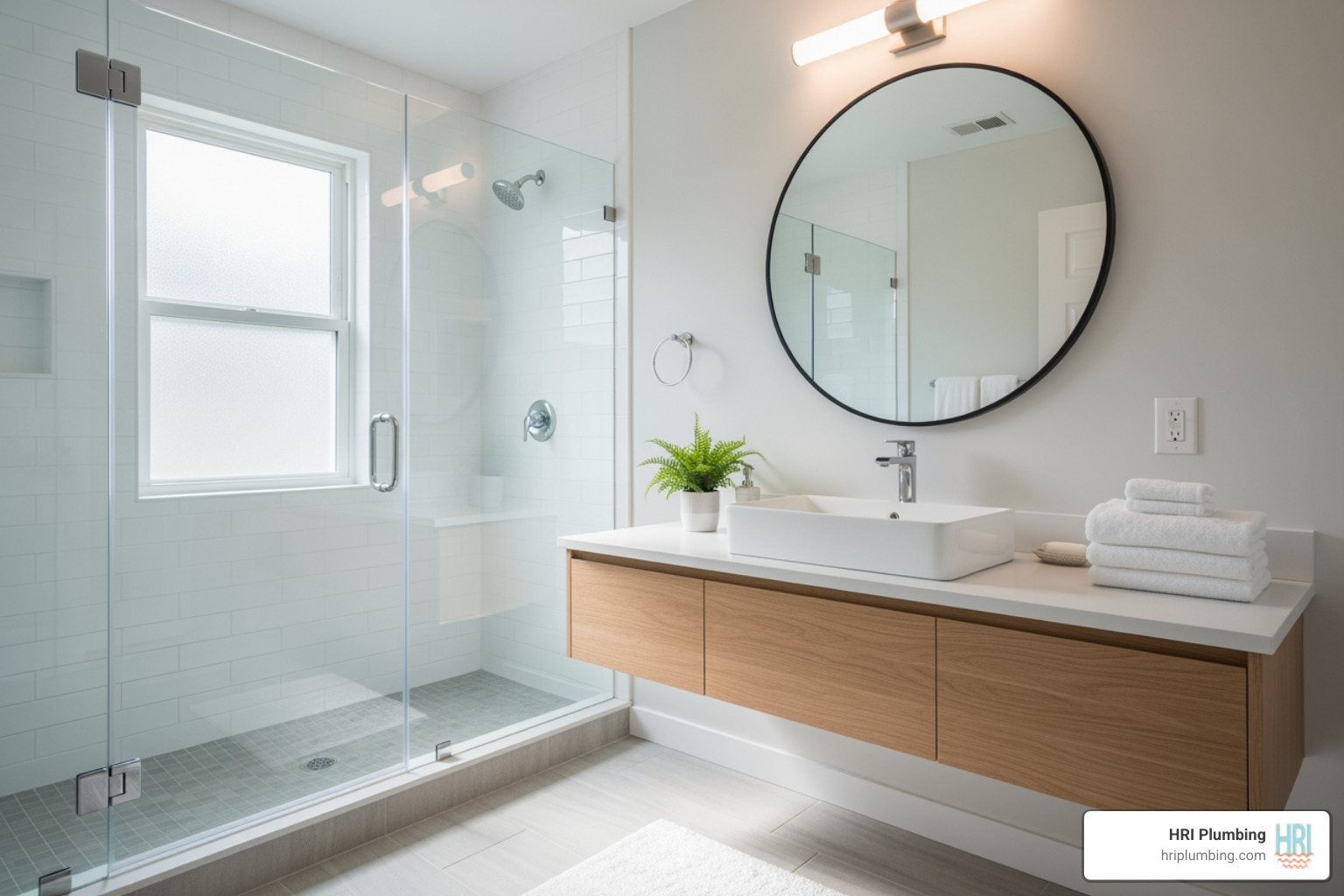 HRI Plumbing
hriplumbing.com
HRI