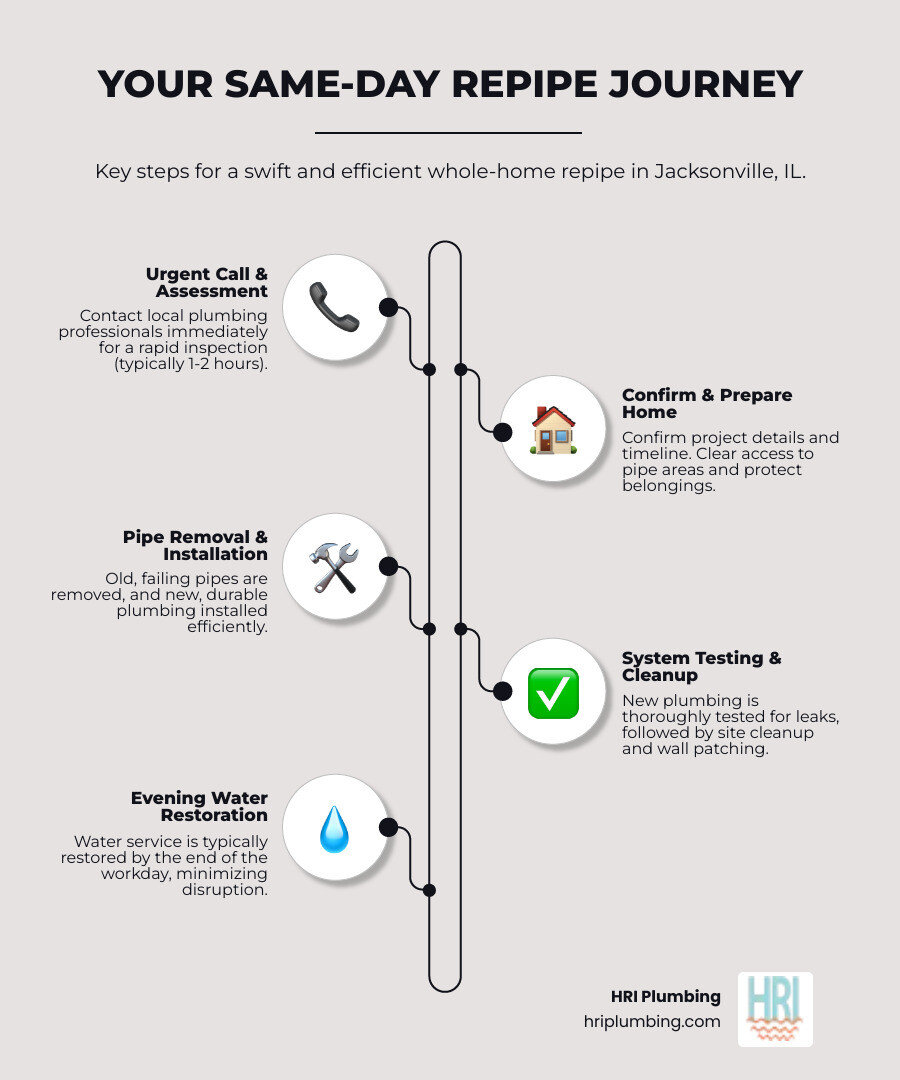 YOUR SAME-DAY REPIPE JOURNEY

Key steps for a swift and efficient whole-home repipe in Jacksonville, IL.

Urgent Call & Assessment

Contact local plumbing professionals immediately for a rapid inspection (typically 1-2 hours).

Confirm & Prepare Home

Confirm project details and timeline. Clear access to pipe areas and protect belongings.

Pipe Removal & Installation

Old, failing pipes are removed, and new, durable plumbing installed efficiently.

System Testing & Cleanup

New plumbing is thoroughly tested for leaks, followed by site cleanup and wall patching.

Evening Water Restoration

Water service is typically restored by the end of the workday, minimizing disruption.

HRI Plumbing
hriplumbing.com

HRI