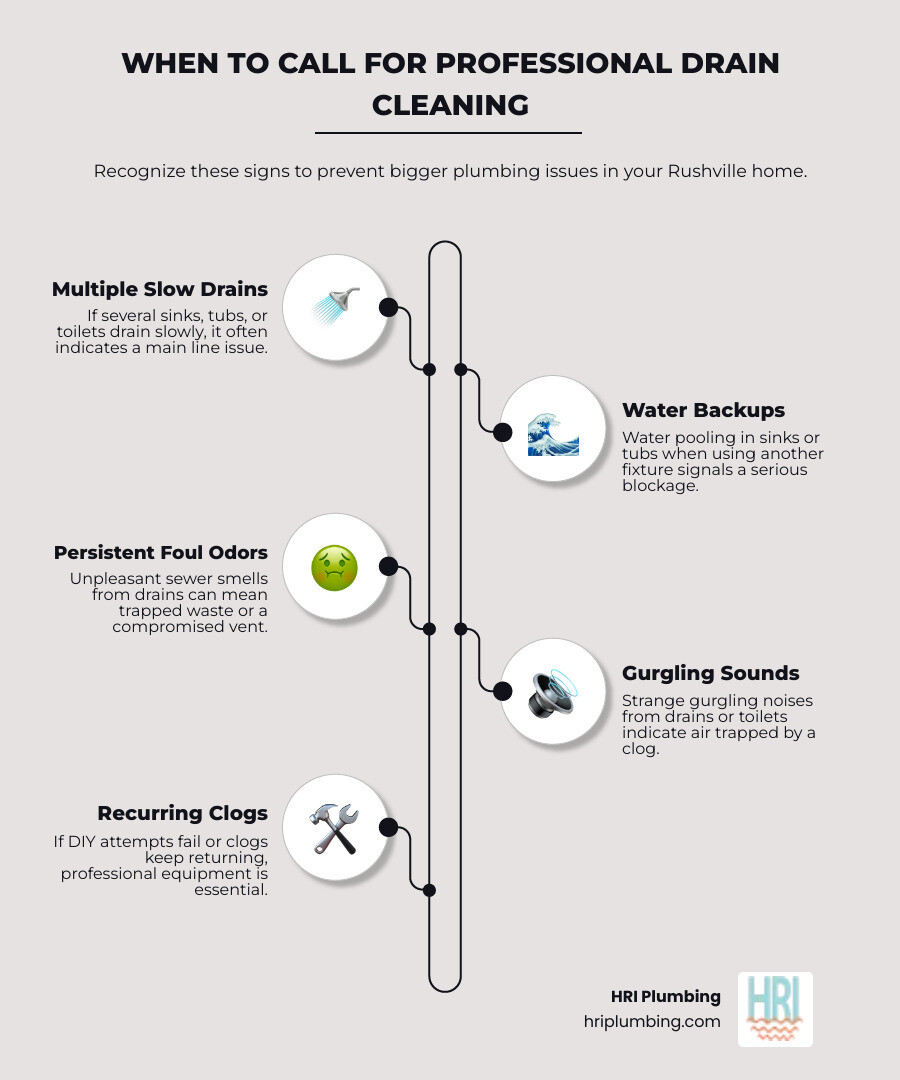 WHEN TO CALL FOR PROFESSIONAL DRAIN CLEANING

Recognize these signs to prevent bigger plumbing issues in your Rushville home.

Multiple Slow Drains

If several sinks, tubs, or toilets drain slowly, it often indicates a main line issue.

Water Backups

Water pooling in sinks or tubs when using another fixture signals a serious blockage.

Persistent Foul Odors

Unpleasant sewer smells from drains can mean trapped waste or a compromised vent.

Gurgling Sounds

Strange gurgling noises from drains or toilets indicate air trapped by a clog.

Recurring Clogs

If DIY attempts fail or clogs keep returning, professional equipment is essential.

HRI Plumbing
hriplumbing.com

HRI