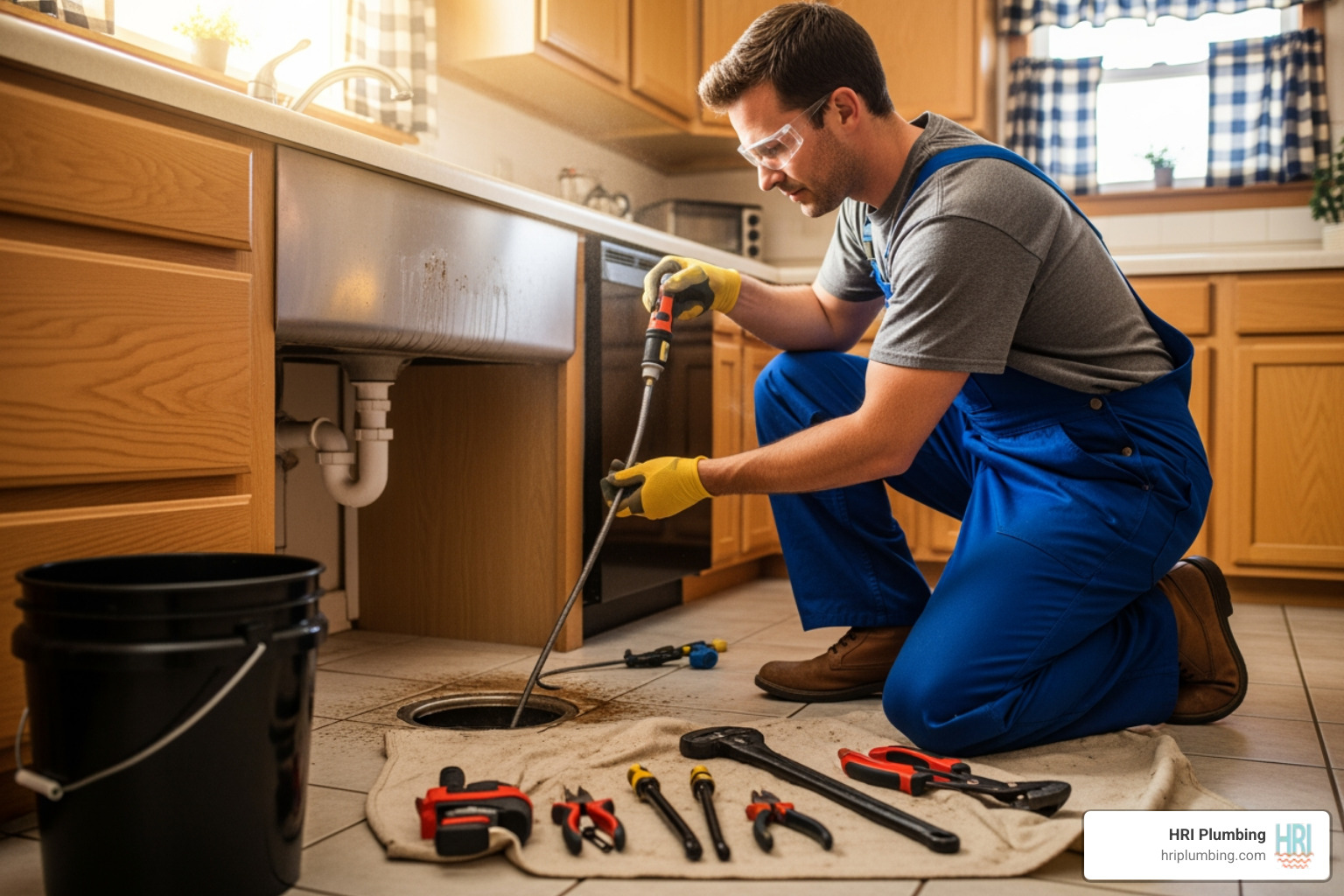 HRI Plumbing
hriplumbing.com
HRI