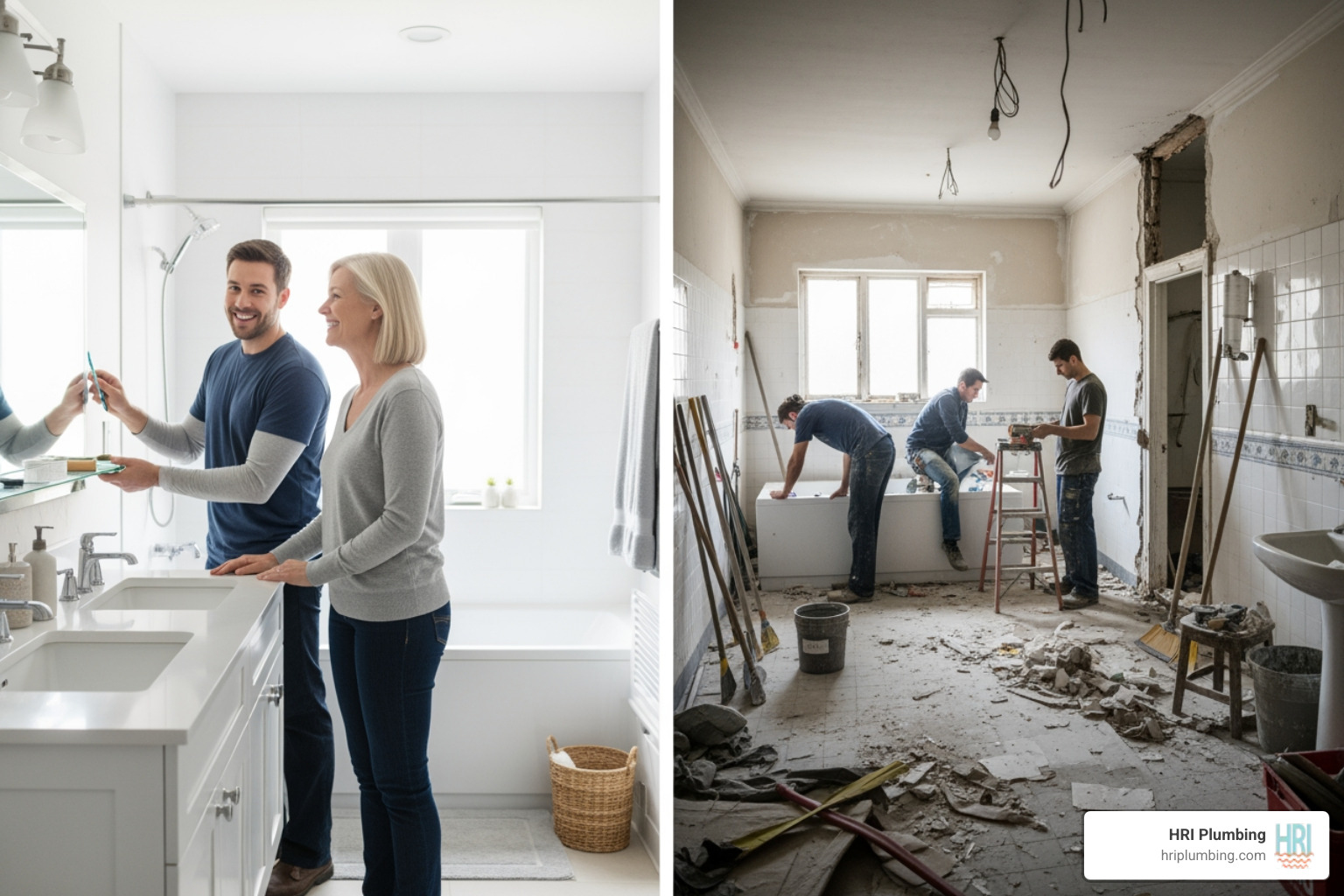 HRI Plumbing
hriplumbing.com
HRI