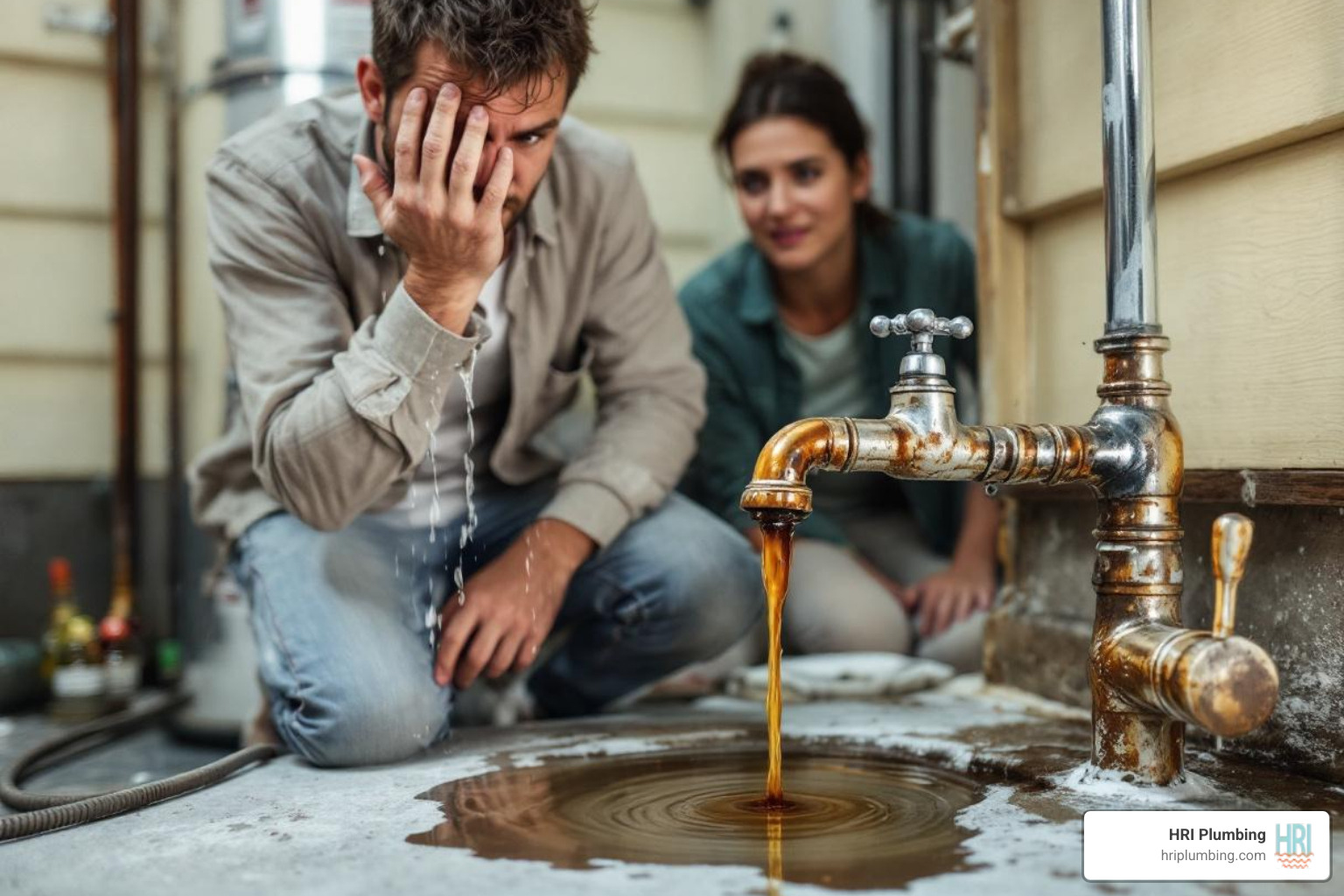 HRI Plumbing
hriplumbing.com
HRI