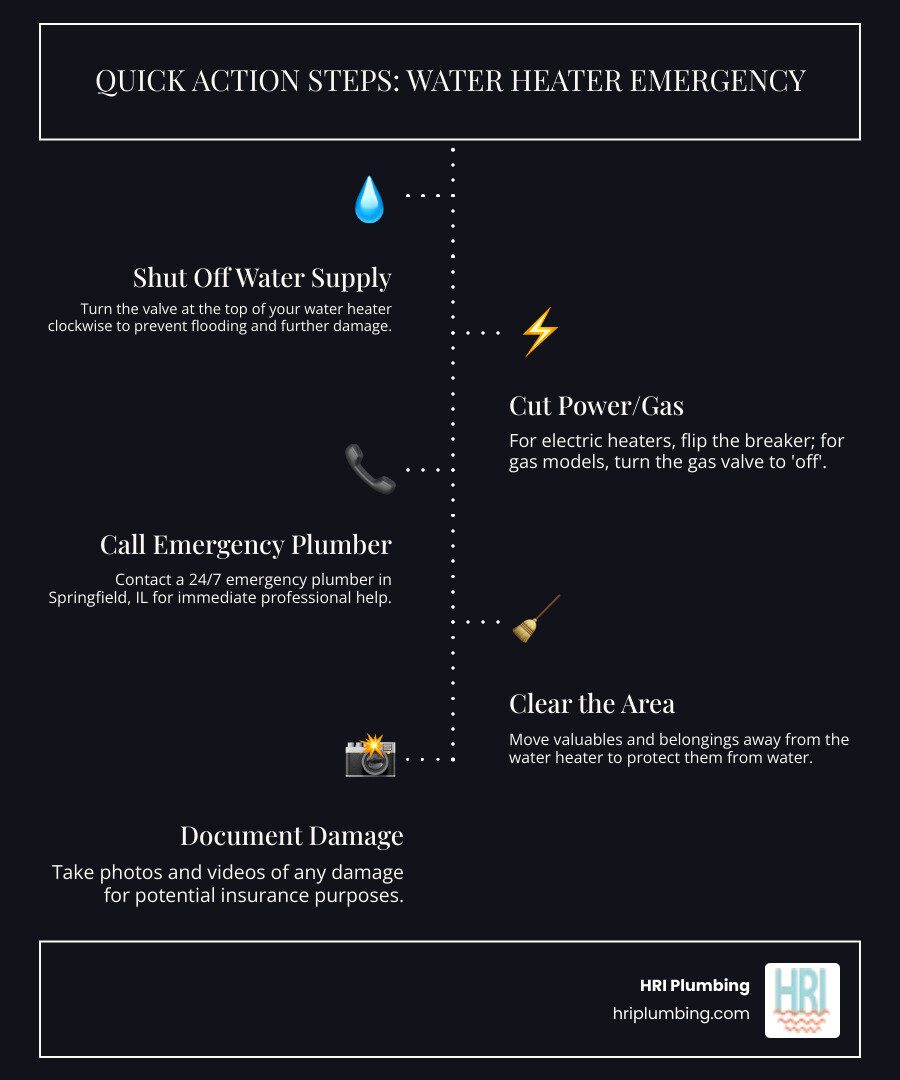 QUICK ACTION STEPS: WATER HEATER EMERGENCY

Shut Off Water Supply

Turn the valve at the top of your water heater clockwise to prevent flooding and further damage.

Cut Power/Gas

For electric heaters, flip the breaker; for gas models, turn the gas valve to 'off'.

Call Emergency Plumber

Contact a 24/7 emergency plumber in Springfield, IL for immediate professional help.

Clear the Area

Move valuables and belongings away from the water heater to protect them from water.

Document Damage

Take photos and videos of any damage for potential insurance purposes.

HRI Plumbing
hriplumbing.com

HRI