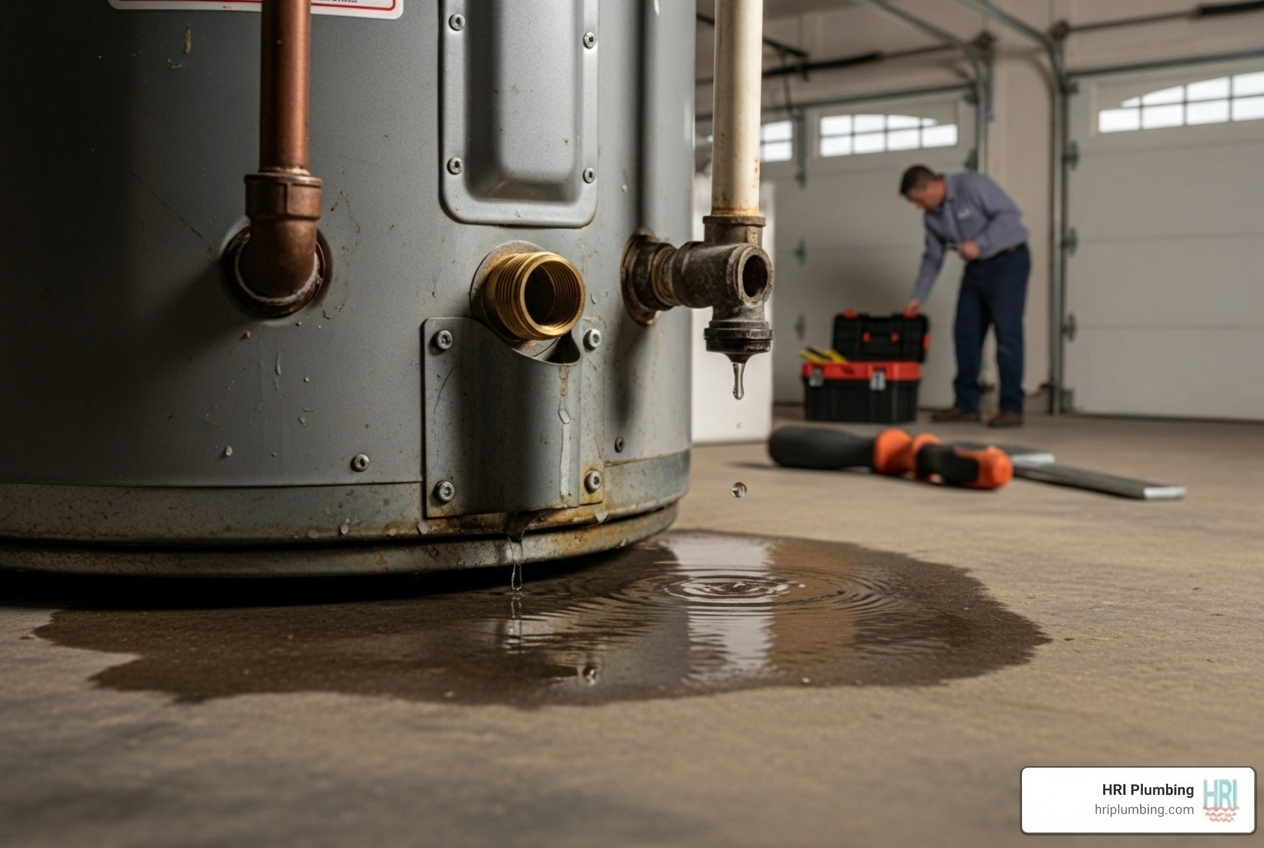 HRI Plumbing
hriplumbing.com
HRI