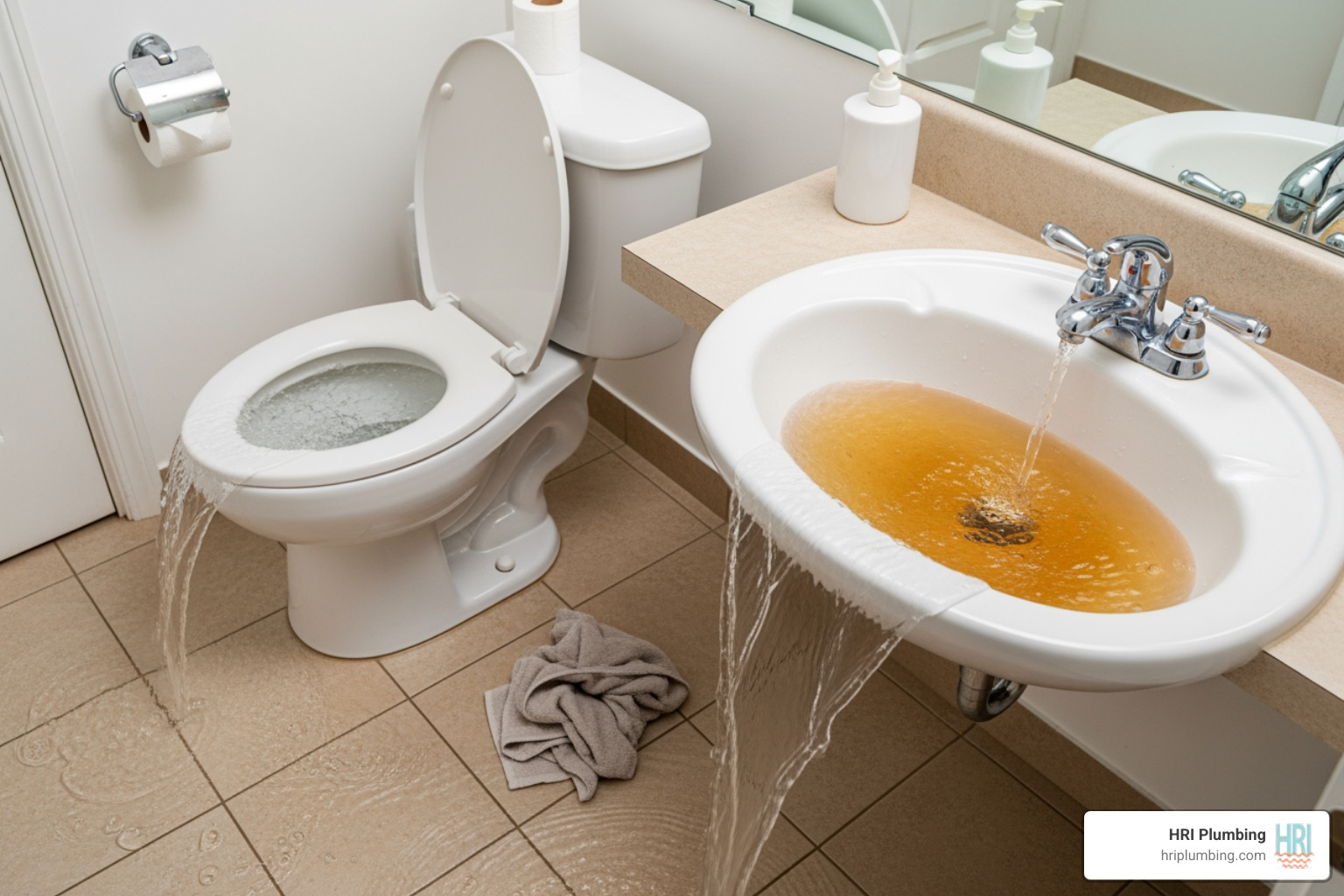 HRI Plumbing
hriplumbing.com
HRI